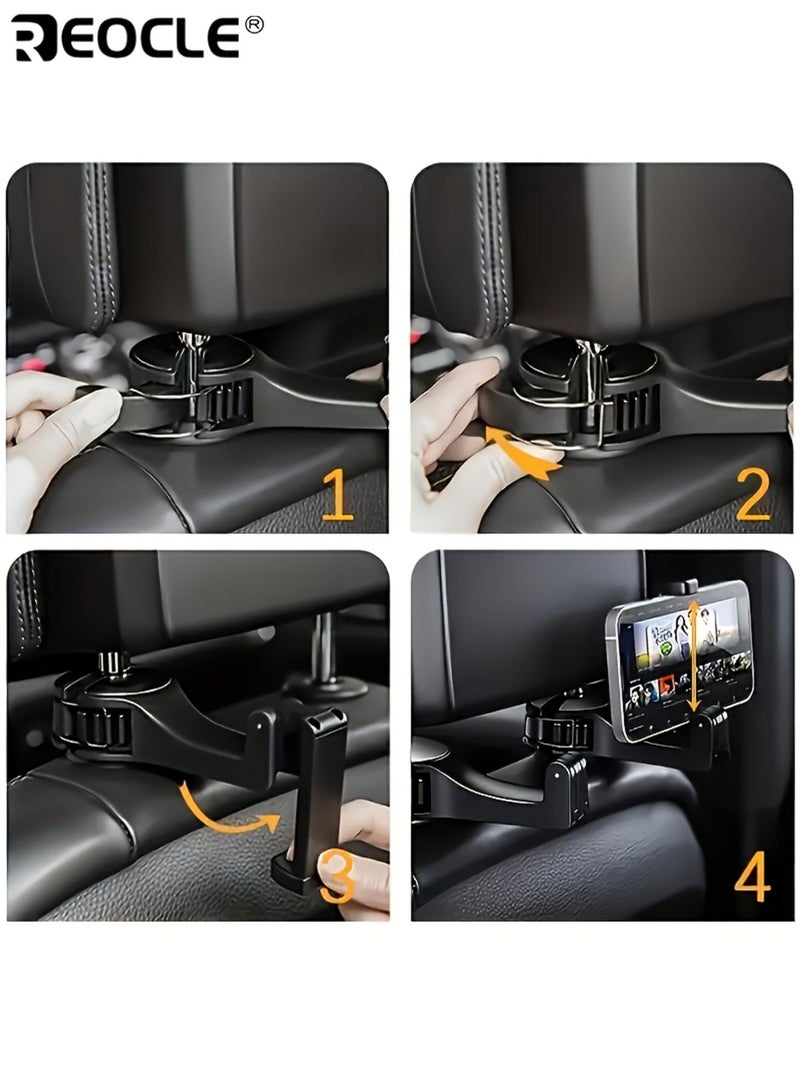 REOCLE®

1

2

3

4