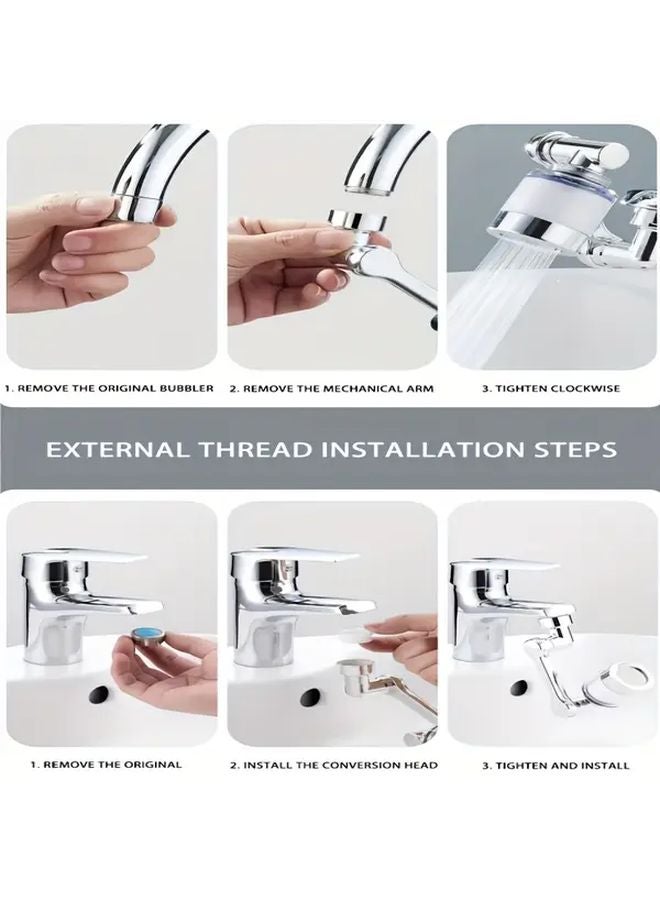 1. REMOVE THE ORIGINAL BUBBLER

2. REMOVE THE MECHANICAL ARM

3. TIGHTEN CLOCKWISE

EXTERNAL THREAD INSTALLATION STEPS

1. REMOVE THE ORIGINAL

2. INSTALL THE CONVERSION HEAD

3. TIGHTEN AND INSTALL