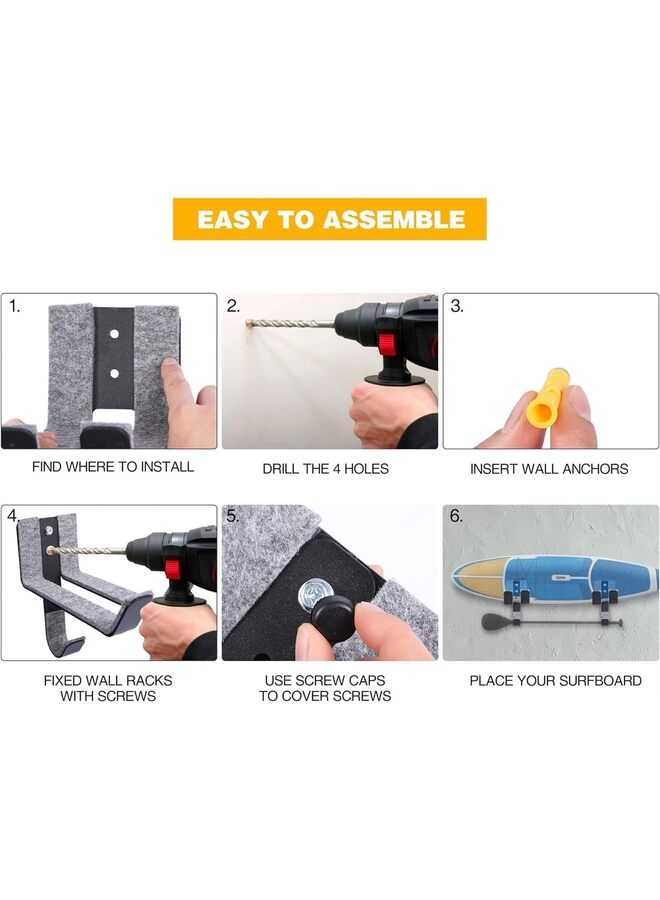 EASY TO ASSEMBLE

1.

FIND WHERE TO INSTALL

2.

DRILL THE 4 HOLES

3.

INSERT WALL ANCHORS

4.

FIXED WALL RACKS WITH SCREWS

5.

USE SCREW CAPS TO COVER SCREWS

6.

PLACE YOUR SURFBOARD