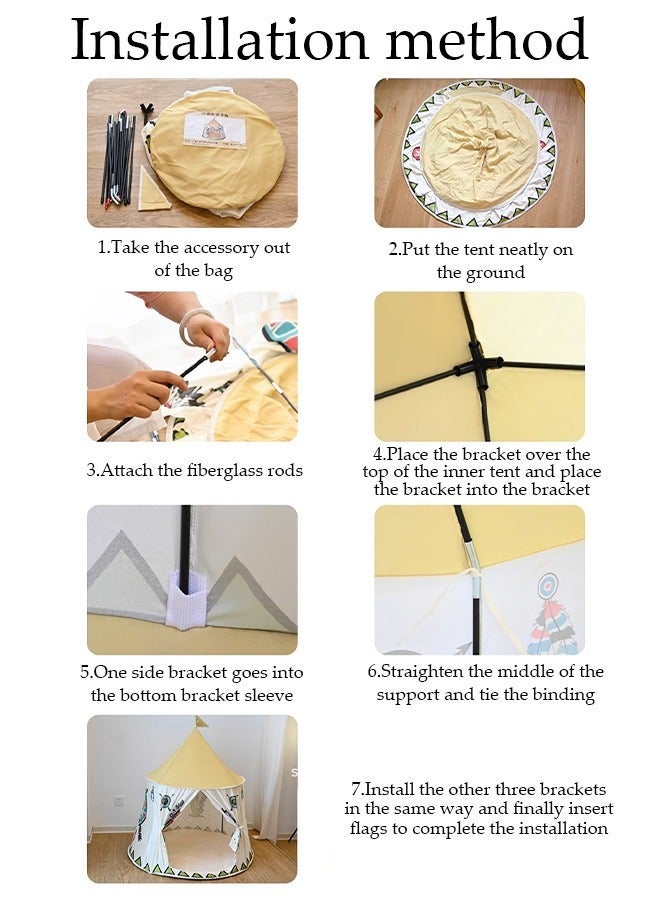 Installation method

1.Take the accessory out of the bag

2.Put the tent neatly on the ground

3.Attach the fiberglass rods

4.Place the bracket over the top of the inner tent and place the bracket into the bracket

5.One side bracket goes into the bottom bracket sleeve

6.Straighten the middle of the support and tie the binding

7.Install the other three brackets in the same way and finally insert flags to complete the installation