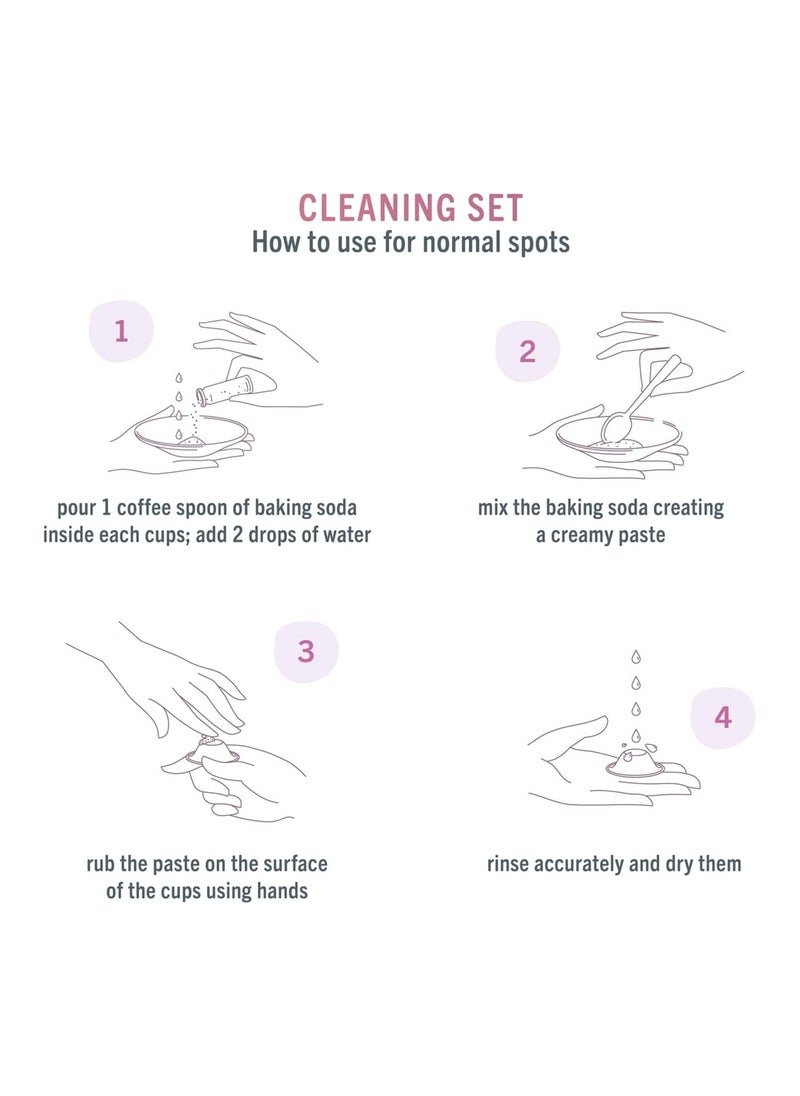 CLEANING SET
How to use for normal spots

1

pour 1 coffee spoon of baking soda inside each cups; add 2 drops of water

2

mix the baking soda creating a creamy paste

3

rub the paste on the surface of the cups using hands

4

rinse accurately and dry them