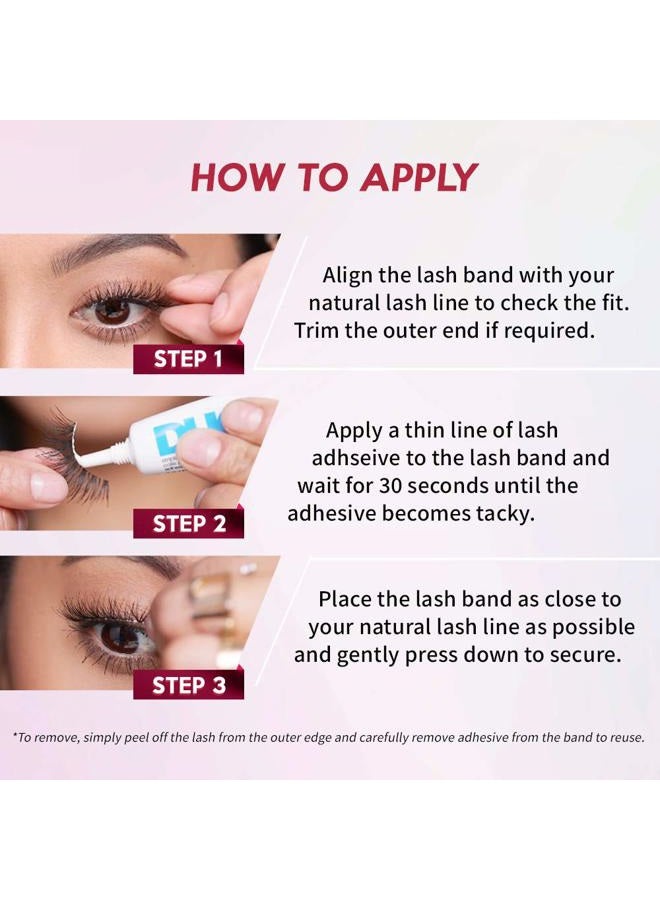 HOW TO APPLY

STEP 1

Align the lash band with your natural lash line to check the fit. Trim the outer end if required.

DU

STEP 2

Apply a thin line of lash adhseive to the lash band and wait for 30 seconds until the adhesive becomes tacky.

STEP 3

Place the lash band as close to your natural lash line as possible and gently press down to secure.

*To remove, simply peel off the lash from the outer edge and carefully remove adhesive from the band to reuse.