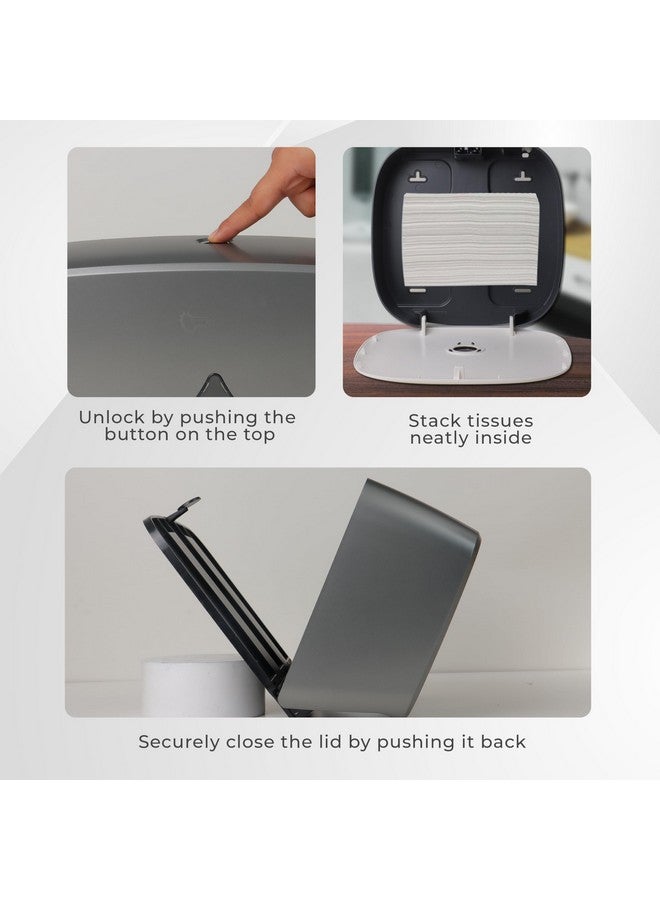 Unlock by pushing the button on the top

Stack tissues neatly inside

Securely close the lid by pushing it back