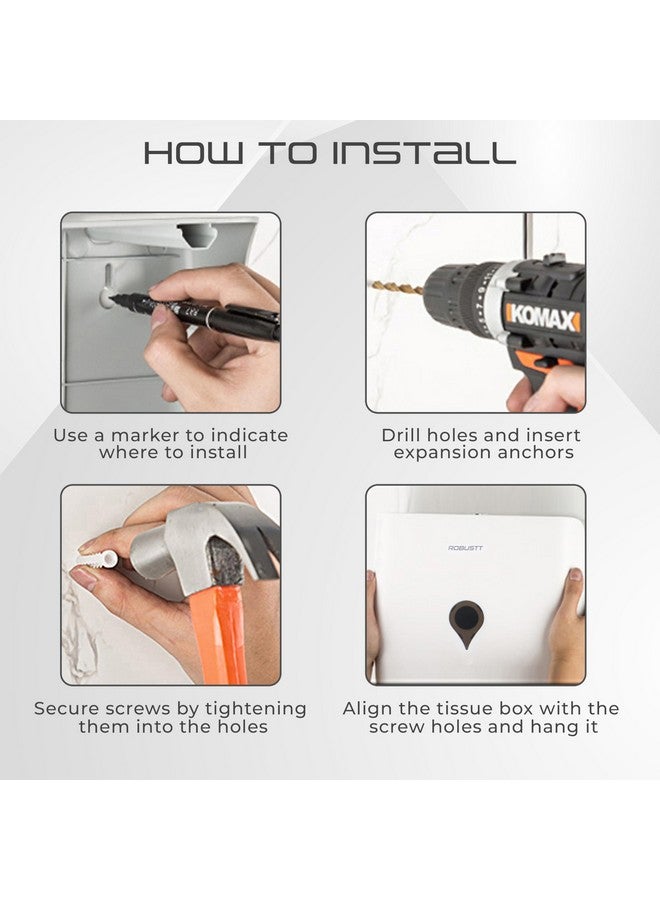 HOW TO INSTALL

Use a marker to indicate where to install

KOMAX

Drill holes and insert expansion anchors

Secure screws by tightening them into the holes

ROBUSTT

Align the tissue box with the screw holes and hang it