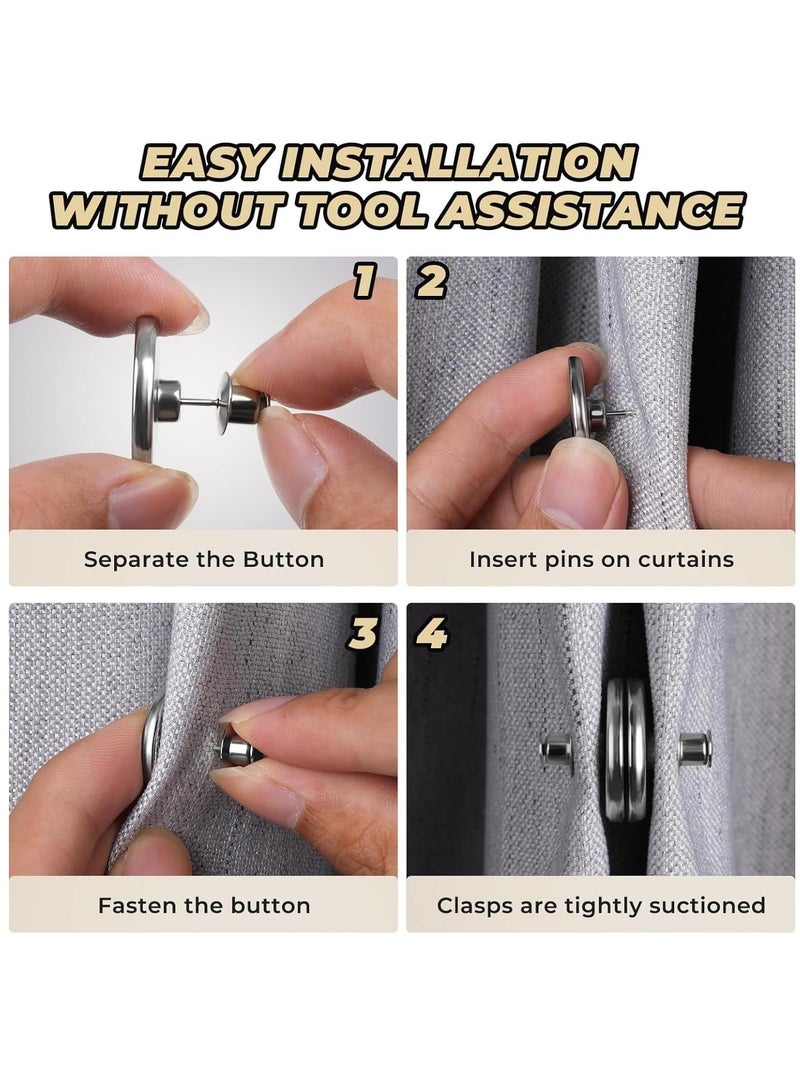 EASY INSTALLATION
WITHOUT TOOL ASSISTANCE

1

Separate the Button

2

Insert pins on curtains

3

Fasten the button

4

Clasps are tightly suctioned