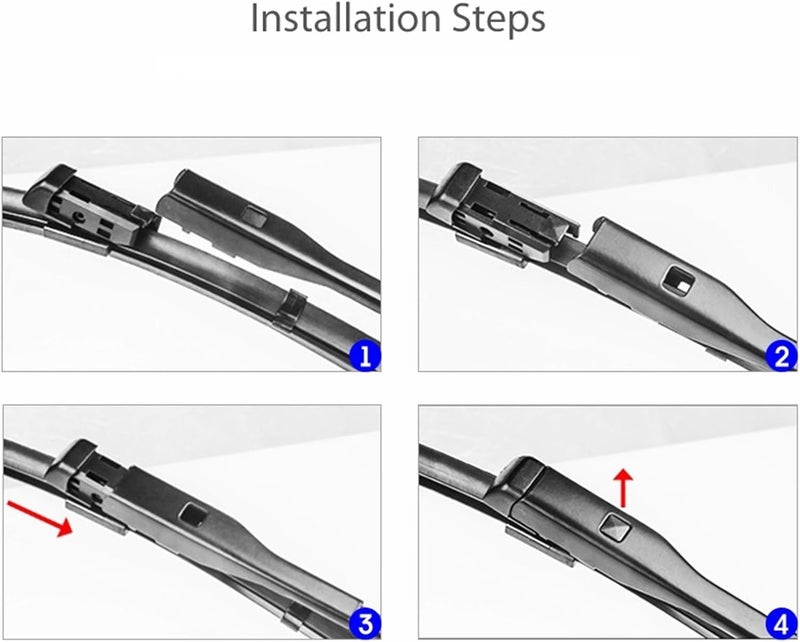 Installation Steps

1

2

3

4