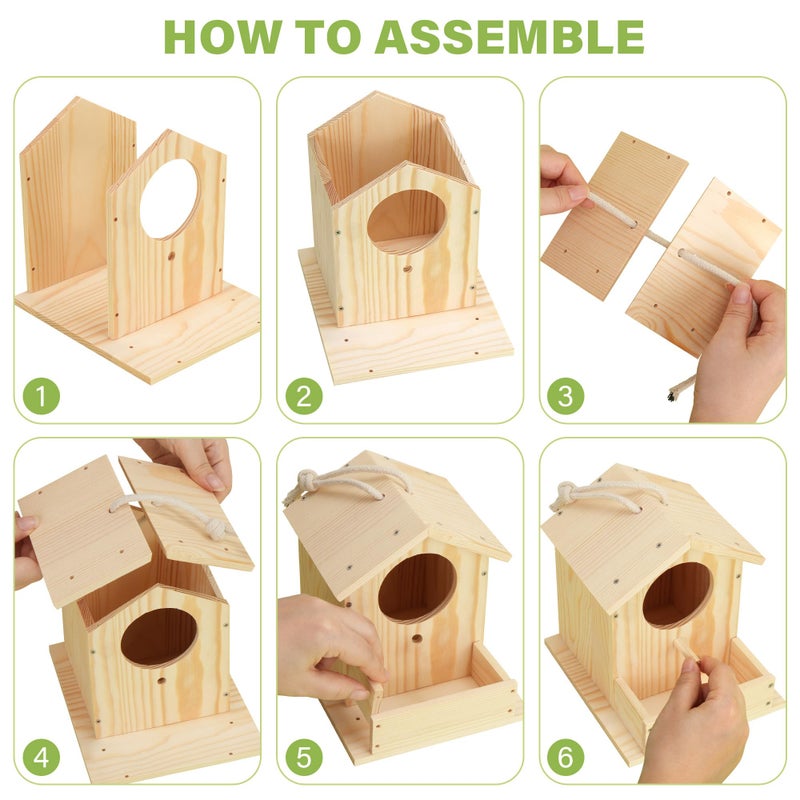 HOW TO ASSEMBLE

1

2

3

4

5

6