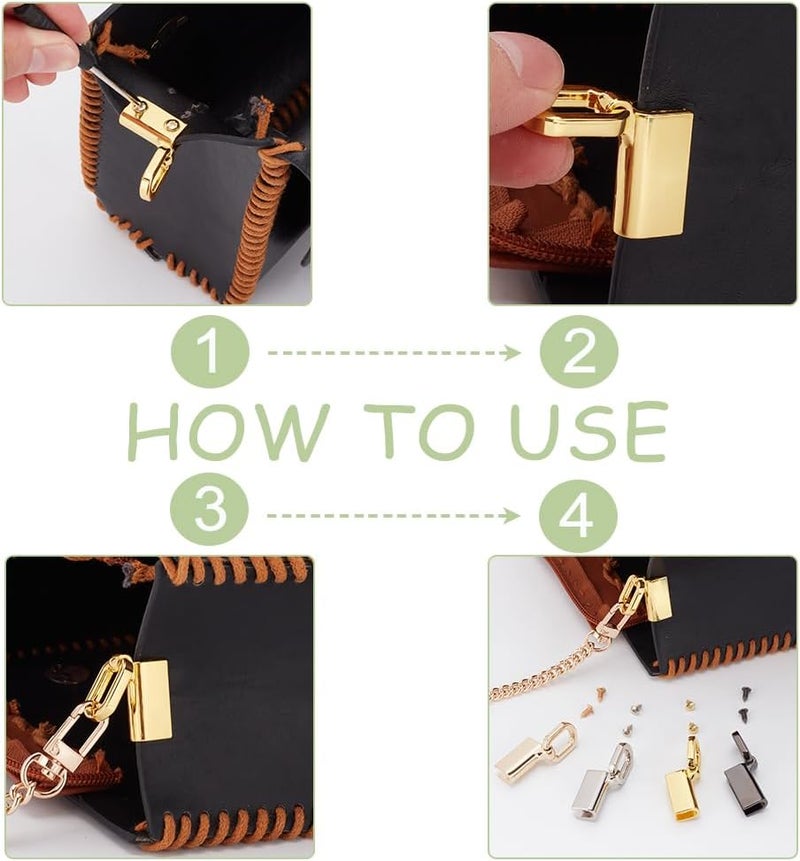 1
2
HOW TO USE
3
4