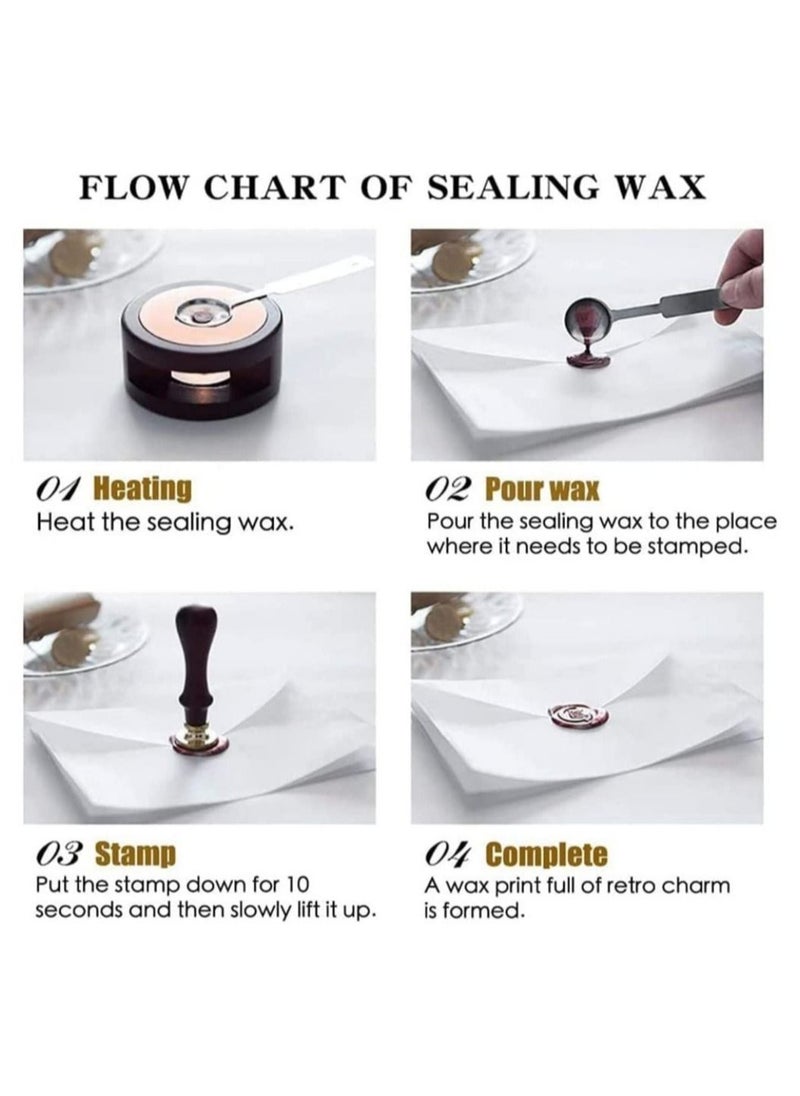 FLOW CHART OF SEALING WAX

01 Heating
Heat the sealing wax.

02 Pour wax
Pour the sealing wax to the place where it needs to be stamped.

03 Stamp
Put the stamp down for 10 seconds and then slowly lift it up.

04 Complete
A wax print full of retro charm is formed.