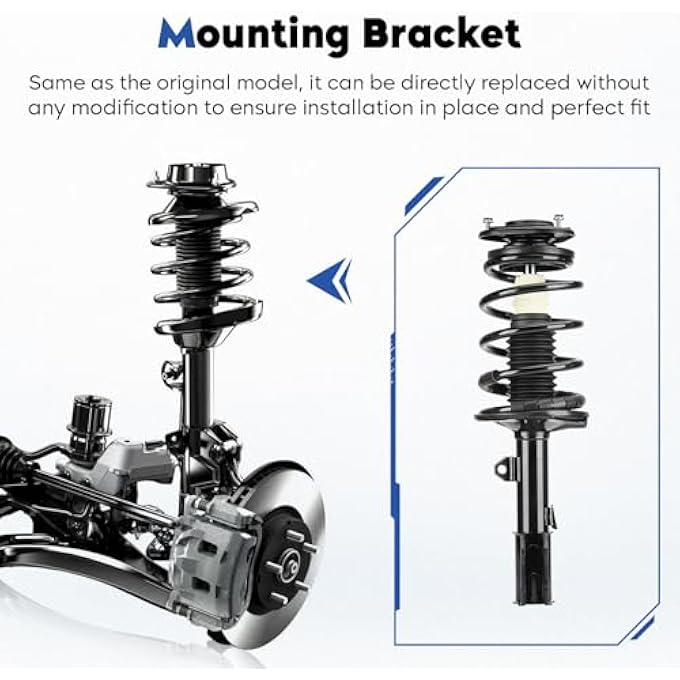 Mounting Bracket

Same as the original model, it can be directly replaced without any modification to ensure installation in place and perfect fit