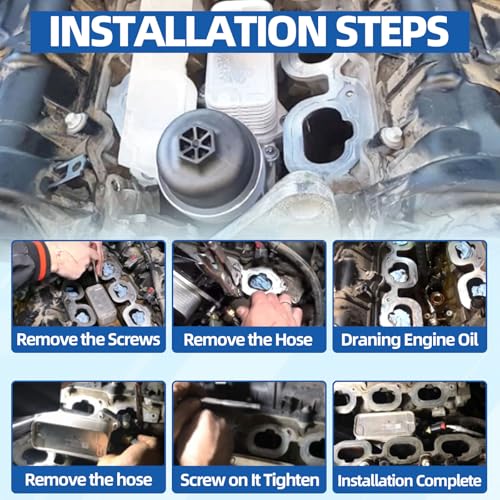 INSTALLATION STEPS

Remove the Screws

Remove the Hose

Draning Engine Oil

Remove the hose

Screw on It Tighten

Installation Complete