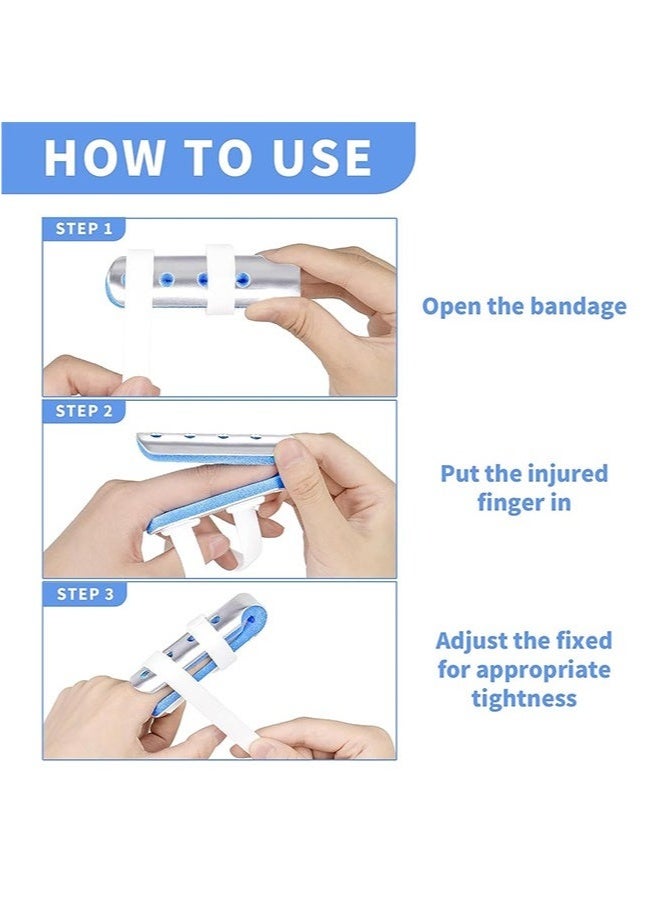 HOW TO USE

STEP 1

Open the bandage

STEP 2

Put the injured finger in

STEP 3

Adjust the fixed for appropriate tightness