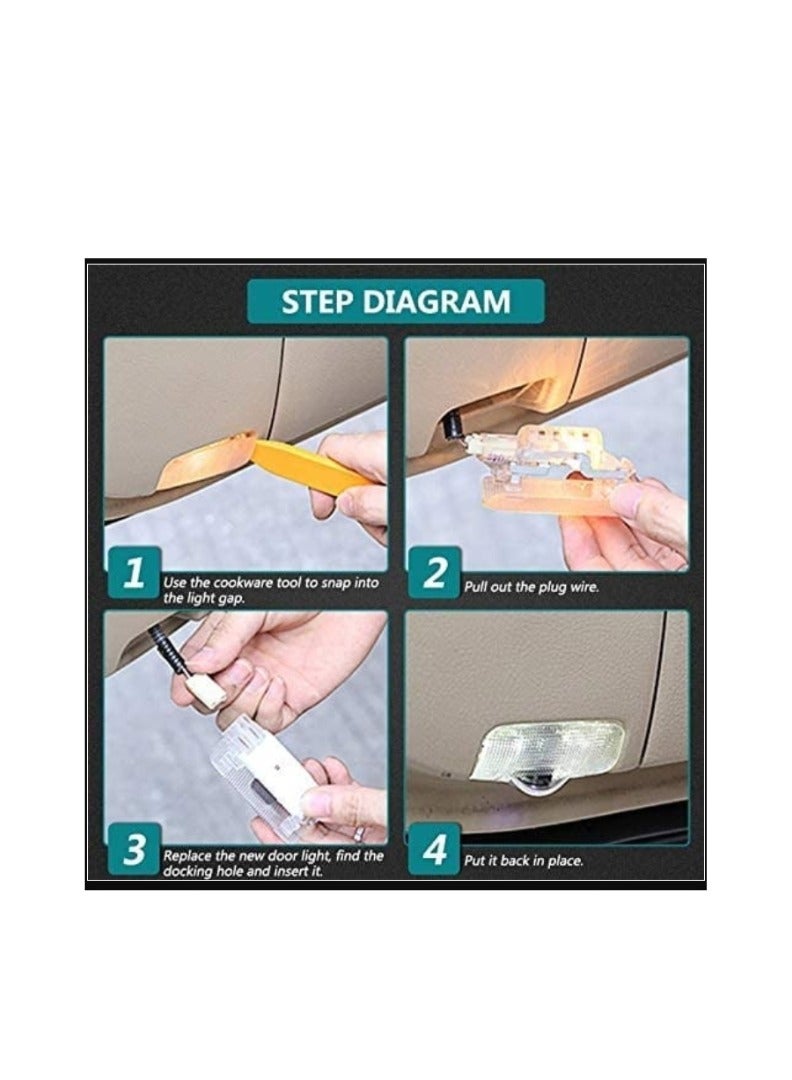 STEP DIAGRAM

1 Use the cookware tool to snap into the light gap.

2 Pull out the plug wire.

3 Replace the new door light, find the docking hole and insert it.

4 Put it back in place.