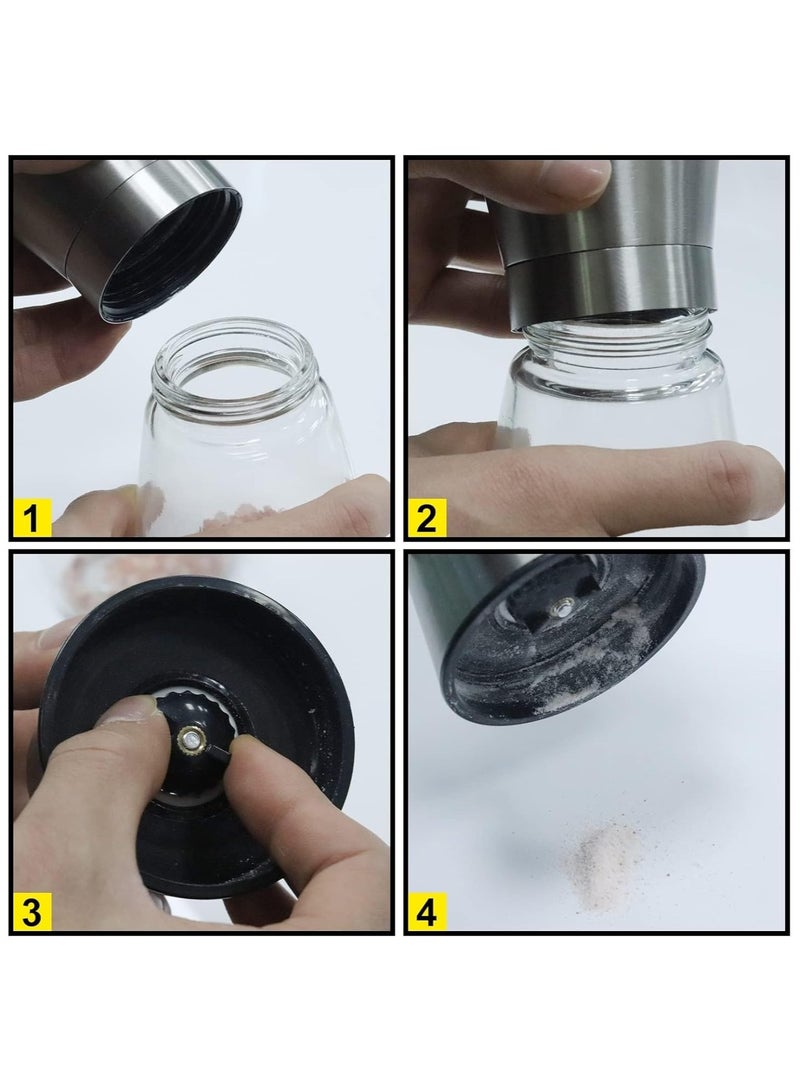 1
2
3
4