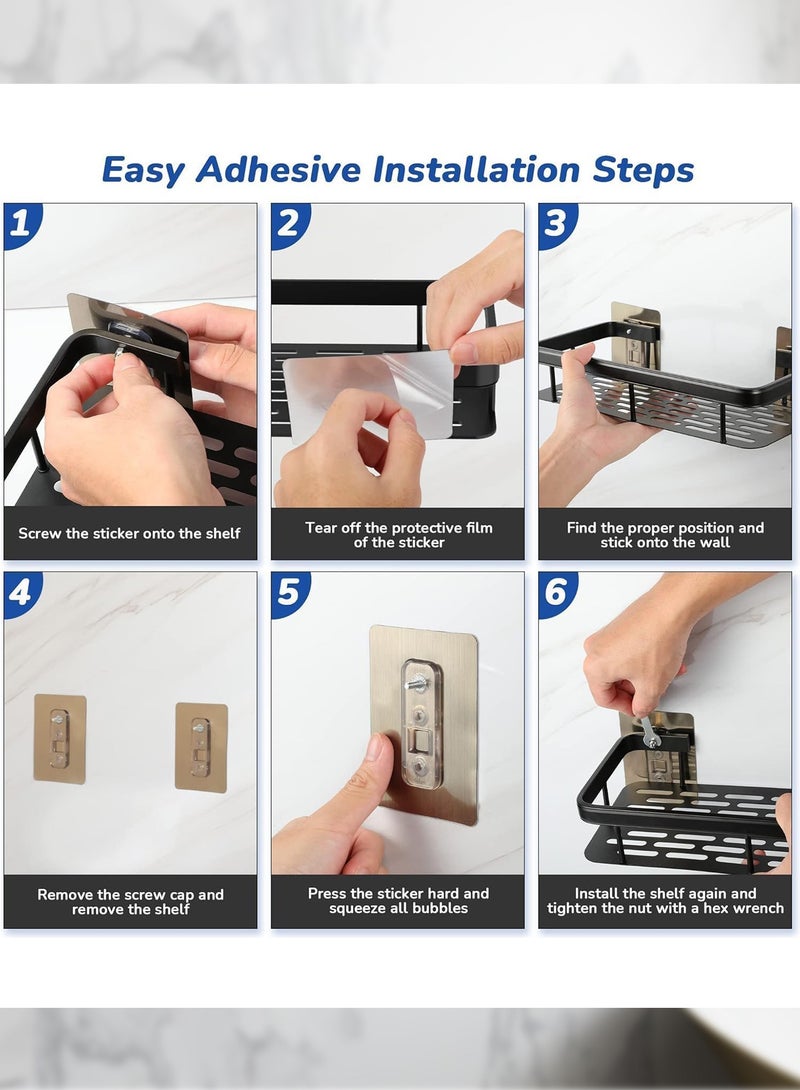 Easy Adhesive Installation Steps

1
Screw the sticker onto the shelf

2
Tear off the protective film of the sticker

3
Find the proper position and stick onto the wall

4
Remove the screw cap and remove the shelf

5
Press the sticker hard and squeeze all bubbles

6
Install the shelf again and tighten the nut with a hex wrench