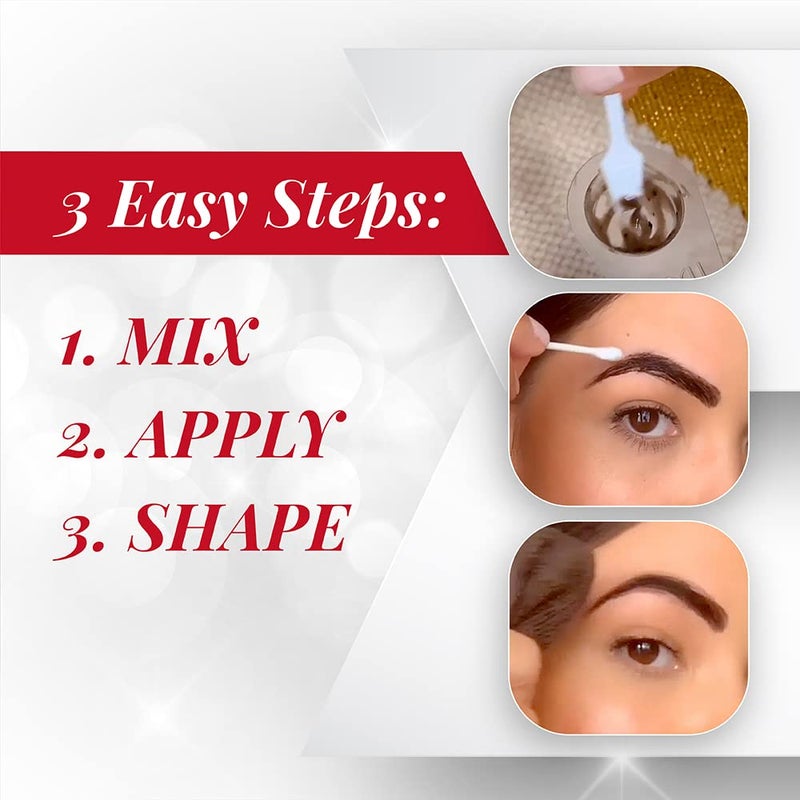 3 Easy Steps:

1. MIX
2. APPLY
3. SHAPE