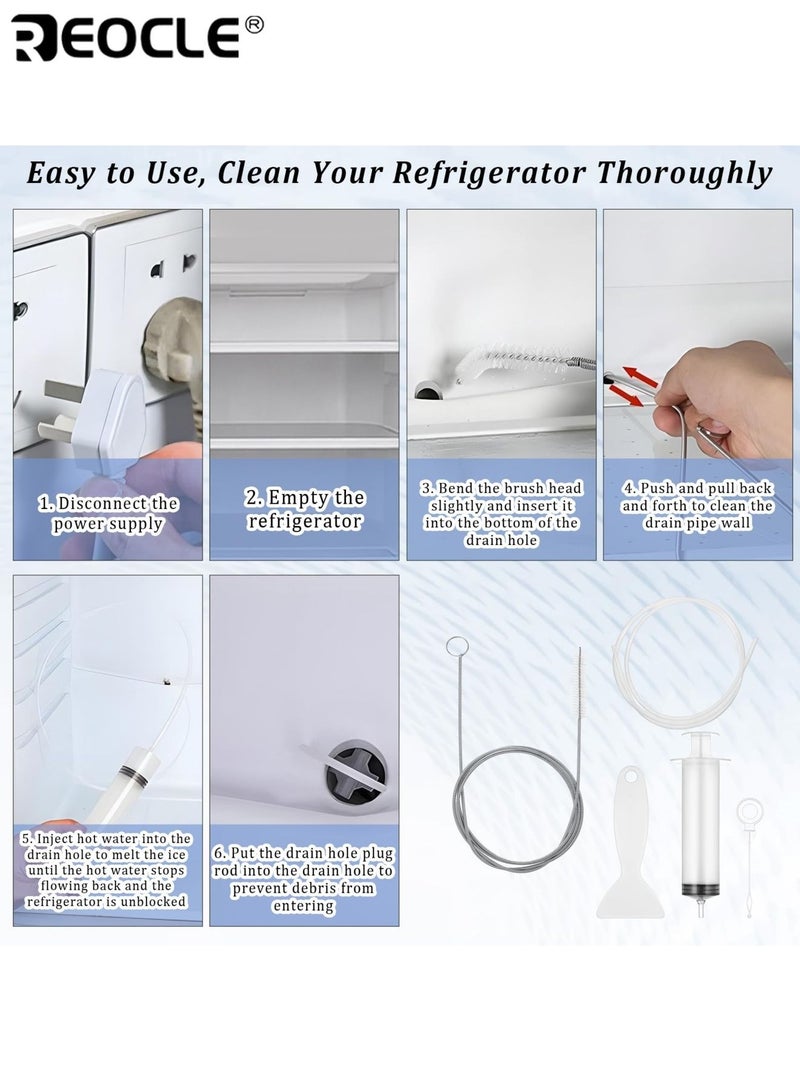 REOCLE®

Easy to Use, Clean Your Refrigerator Thoroughly

1. Disconnect the power supply

2. Empty the refrigerator

3. Bend the brush head slightly and insert it into the bottom of the drain hole

4. Push and pull back and forth to clean the drain pipe wall

5. Inject hot water into the drain hole to melt the ice until the hot water stops flowing back and the refrigerator is unblocked

6. Put the drain hole plug rod into the drain hole to prevent debris from entering