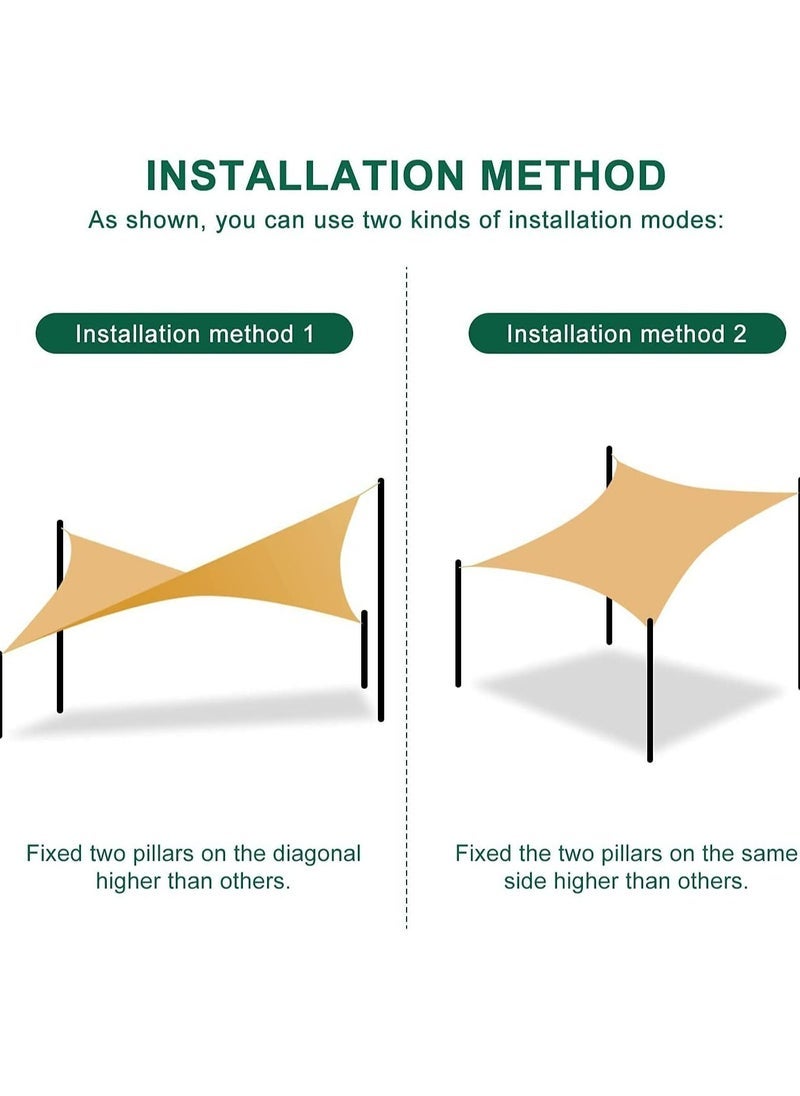 INSTALLATION METHOD
As shown, you can use two kinds of installation modes:

Installation method 1

Fixed two pillars on the diagonal higher than others.

Installation method 2

Fixed the two pillars on the same side higher than others.