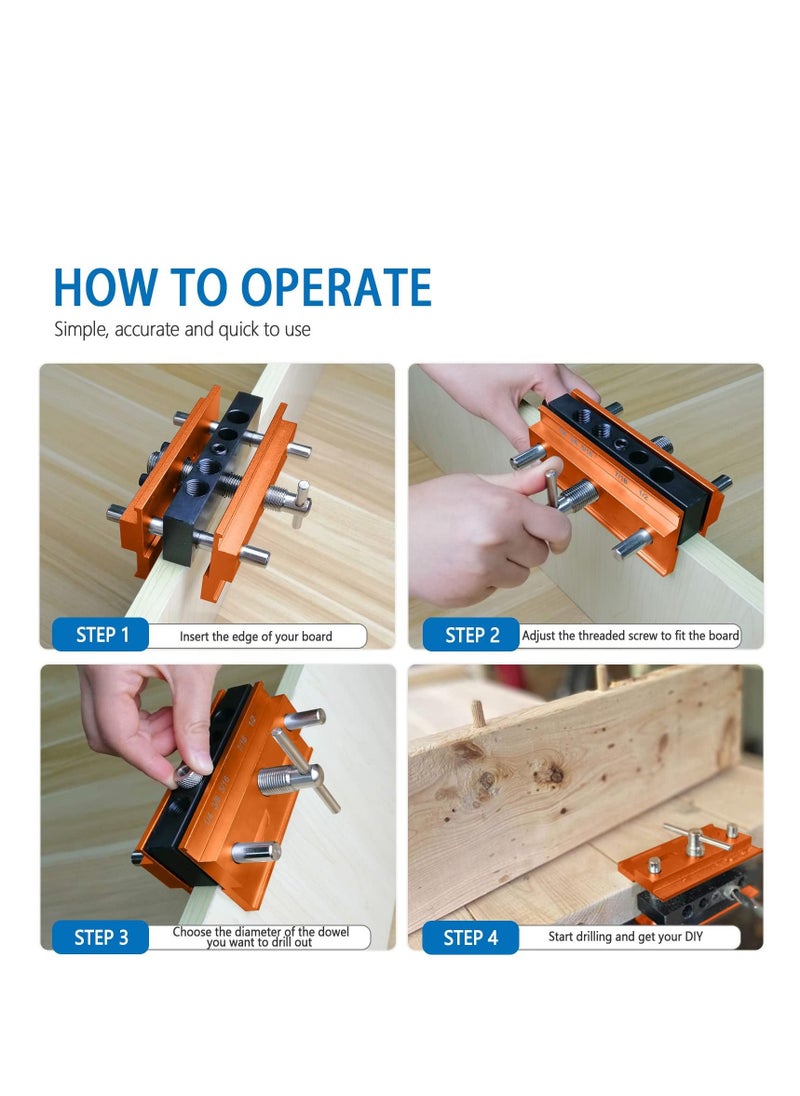 HOW TO OPERATE

Simple, accurate and quick to use

STEP 1 Insert the edge of your board

STEP 2 Adjust the threaded screw to fit the board

STEP 3 Choose the diameter of the dowel you want to drill out

STEP 4 Start drilling and get your DIY