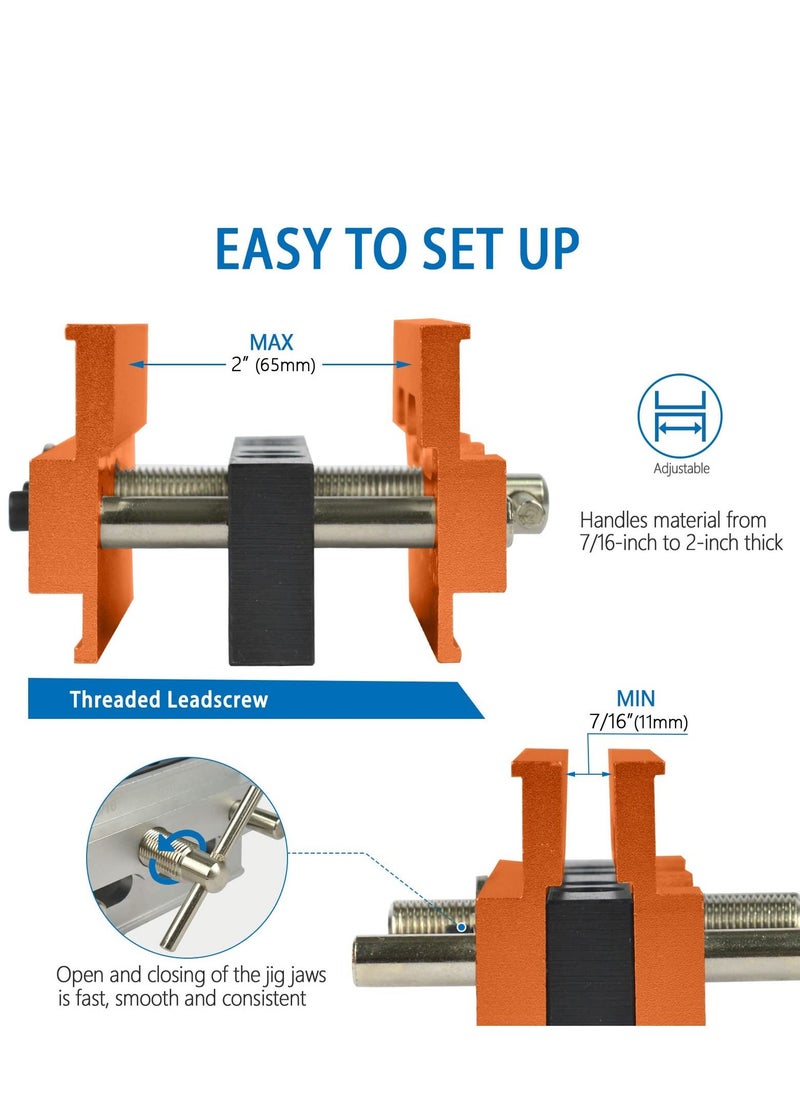 EASY TO SET UP

MAX
2" (65mm)

Adjustable

Handles material from 7/16-inch to 2-inch thick

Threaded Leadscrew

MIN
7/16"(11mm)

Open and closing of the jig jaws is fast, smooth and consistent