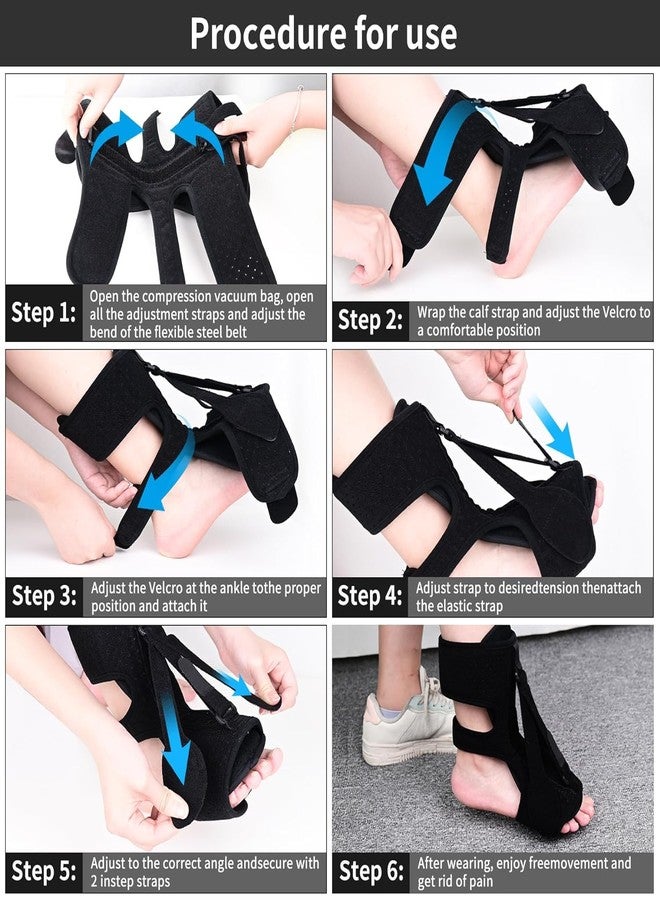 Procedure for use

Step 1: Open the compression vacuum bag, open all the adjustment straps and adjust the bend of the flexible steel belt

Step 2: Wrap the calf strap and adjust the Velcro to a comfortable position

Step 3: Adjust the Velcro at the ankle tothe proper position and attach it

Step 4: Adjust strap to desiredtension thenattach the elastic strap

Step 5: Adjust to the correct angle andsecure with 2 instep straps

Step 6: After wearing, enjoy freemovement and get rid of pain