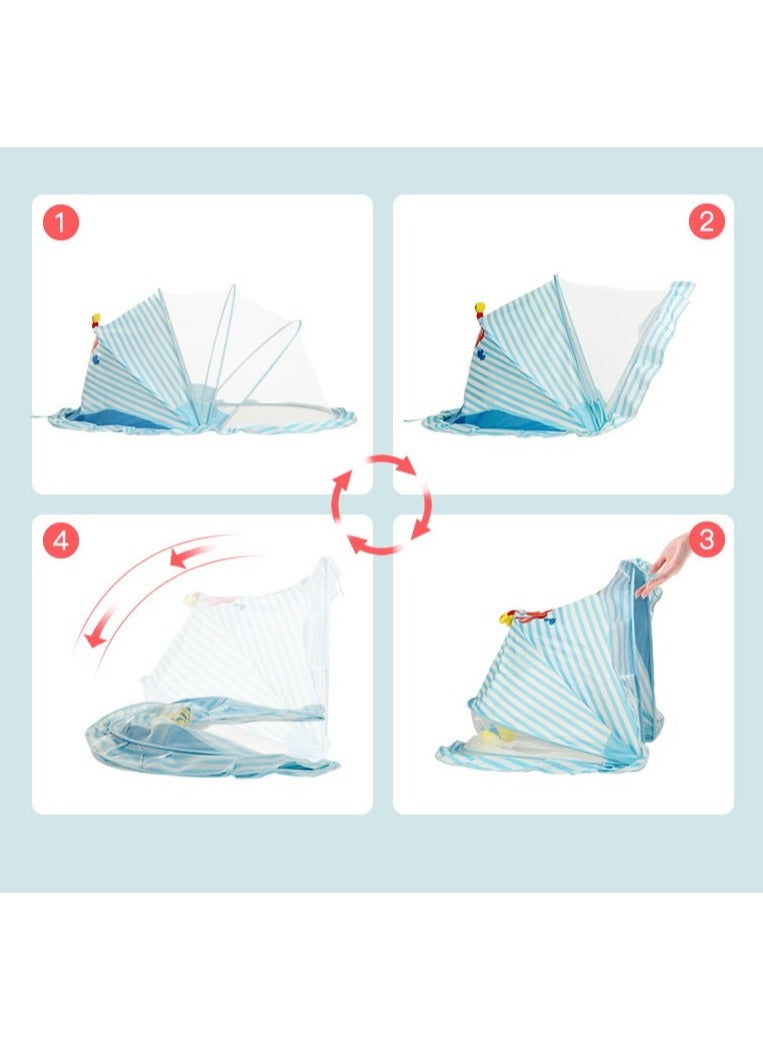 1

2

4

3