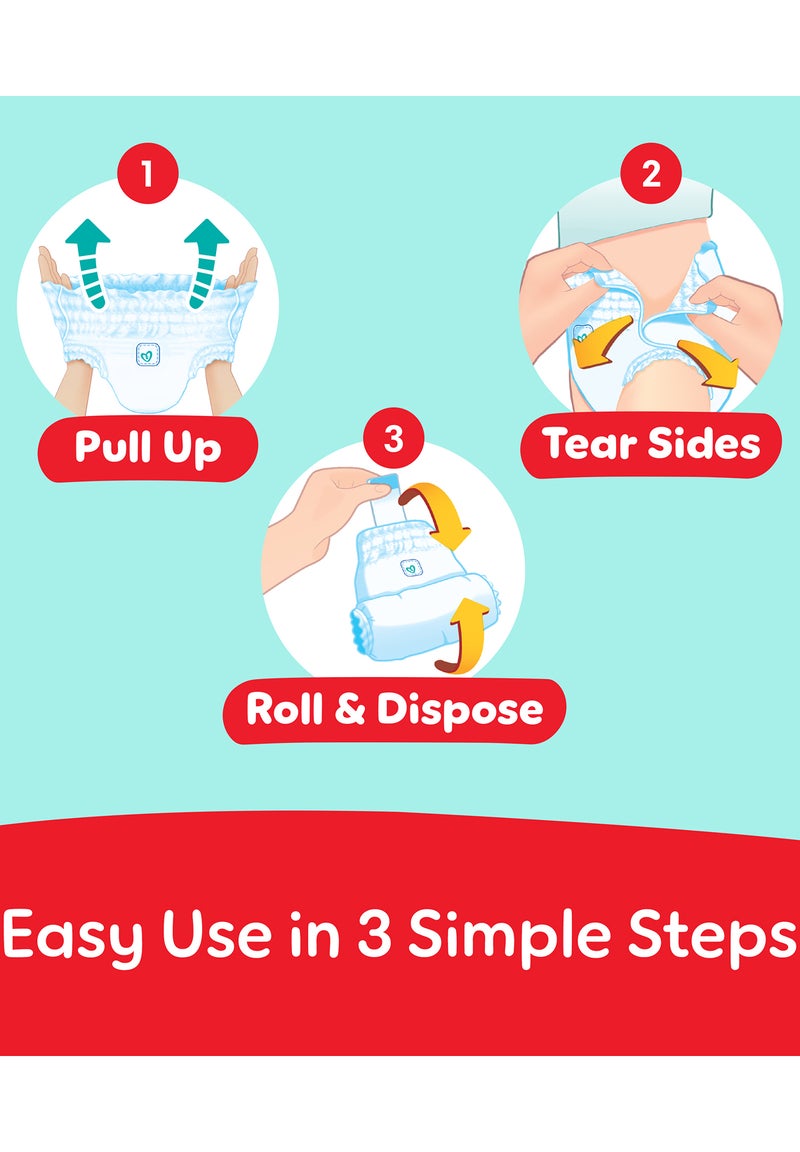 1

Pull Up

2

Tear Sides

3

Roll & Dispose

Easy Use in 3 Simple Steps