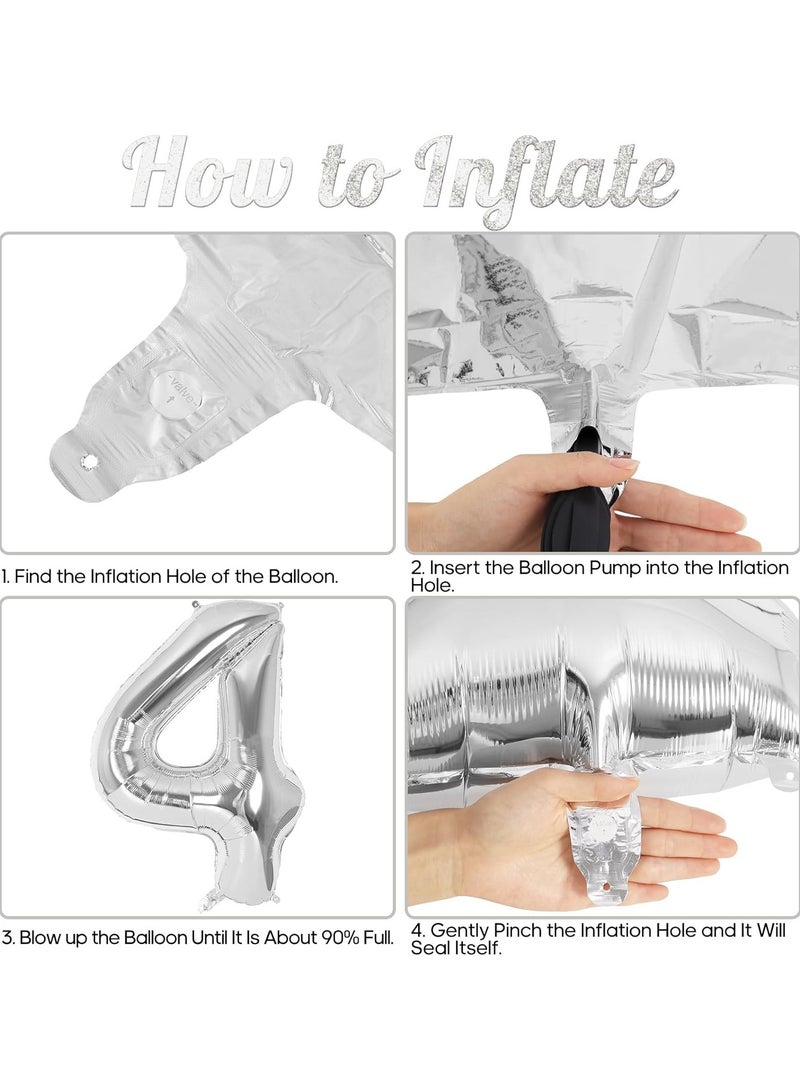 How to Inflate

Valve

1. Find the Inflation Hole of the Balloon.

2. Insert the Balloon Pump into the Inflation Hole.

3. Blow up the Balloon Until It Is About 90% Full.

4. Gently Pinch the Inflation Hole and It Will Seal Itself.