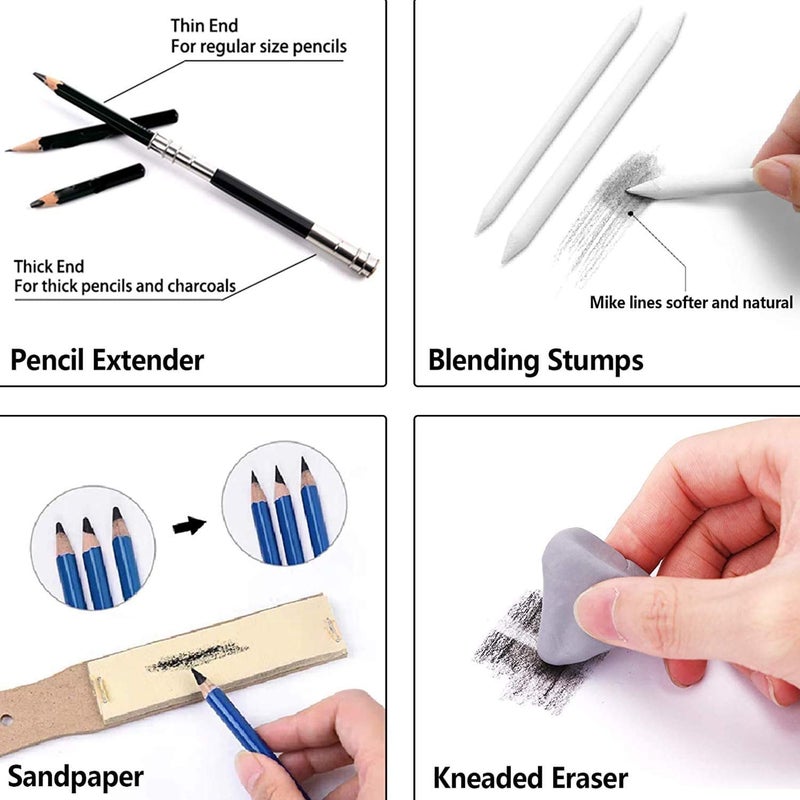 Thin End
For regular size pencils

Thick End
For thick pencils and charcoals

Pencil Extender

Mike lines softer and natural

Blending Stumps

Sandpaper

Kneaded Eraser