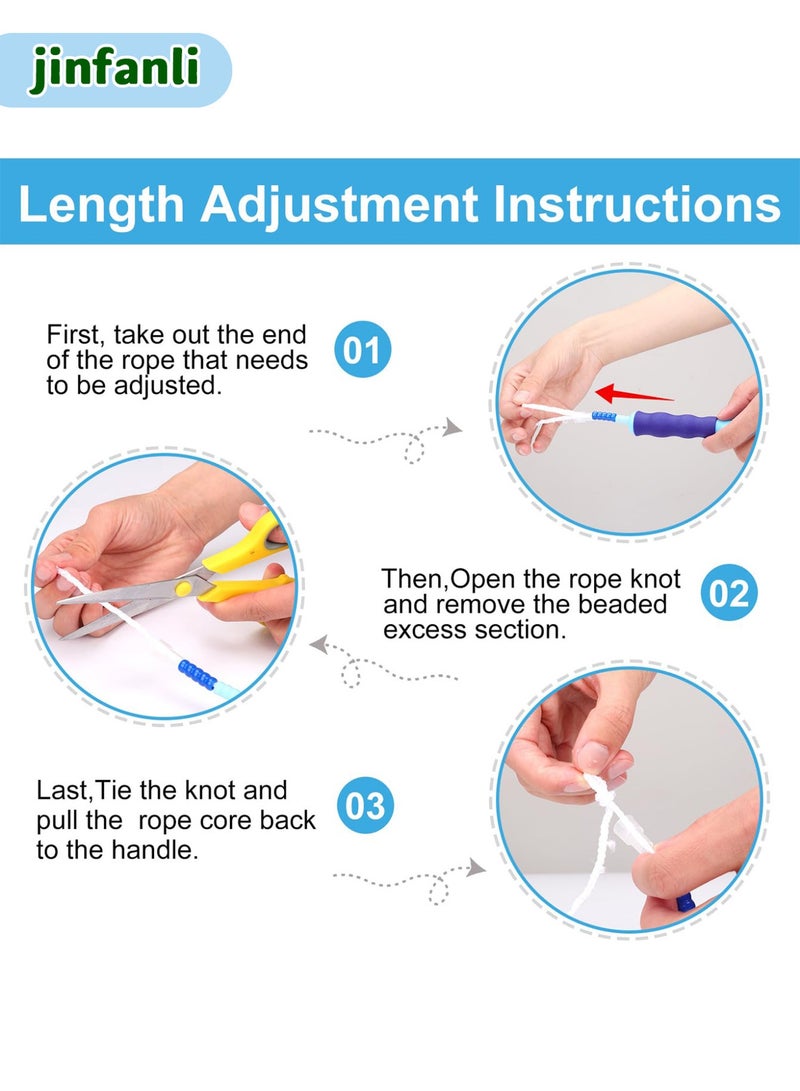 jinfanli

Length Adjustment Instructions

First, take out the end of the rope that needs to be adjusted.

01

Then,Open the rope knot and remove the beaded excess section.

02

Last,Tie the knot and pull the rope core back to the handle.

03