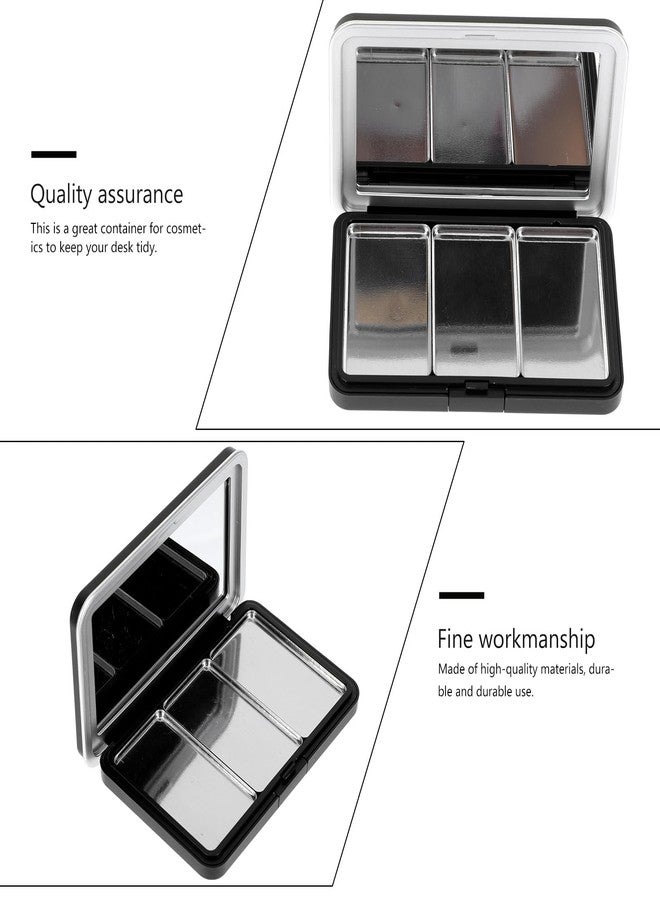 Quality assurance

This is a great container for cosmetics to keep your desk tidy.

Fine workmanship

Made of high-quality materials, durable and durable use.