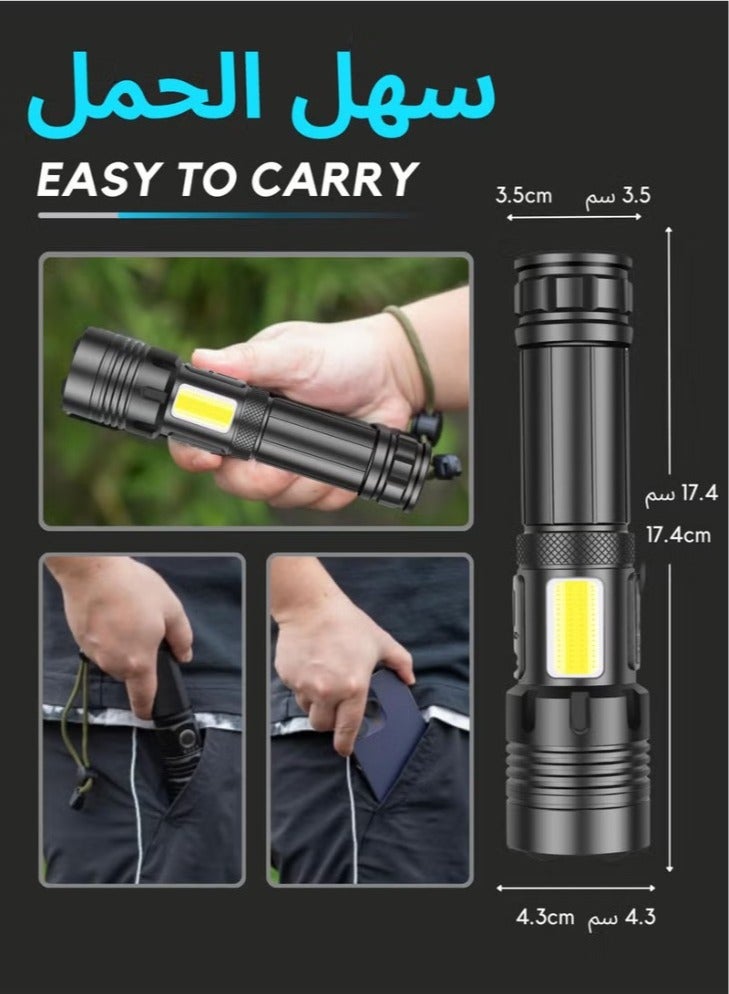 سهل الحمل

EASY TO CARRY

3.5cm 3.5 سم

17.4 سم
17.4cm

4.3cm 4.3 سم