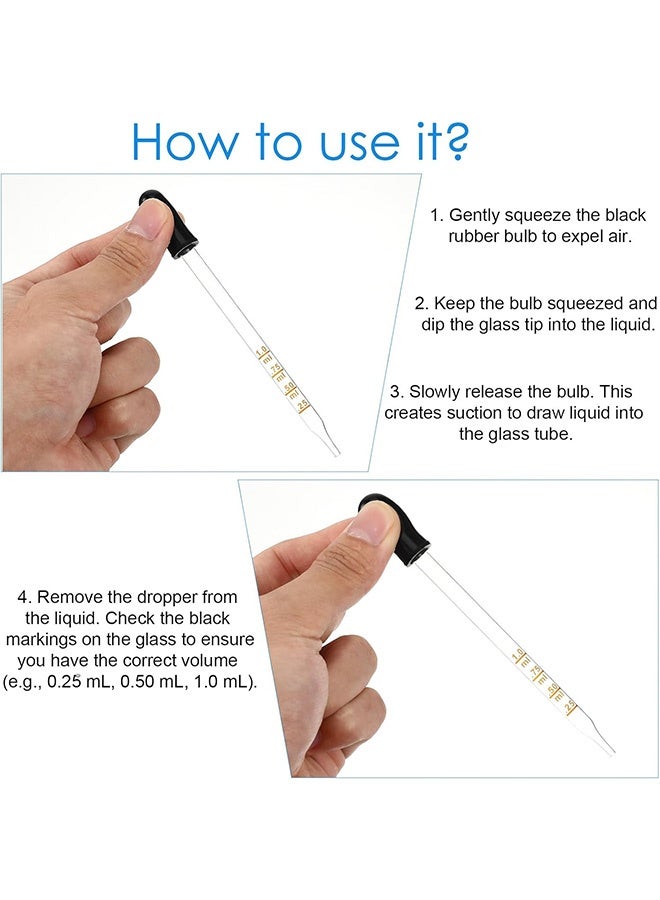 How to use it?

1. Gently squeeze the black rubber bulb to expel air.

2. Keep the bulb squeezed and dip the glass tip into the liquid.

3. Slowly release the bulb. This creates suction to draw liquid into the glass tube.

1.0 ml
.75 ml
.50 ml
.25

4. Remove the dropper from the liquid. Check the black markings on the glass to ensure you have the correct volume (e.g., 0.25 mL, 0.50 mL, 1.0 mL).

1.0 ml
.75 ml
.50 ml
.25