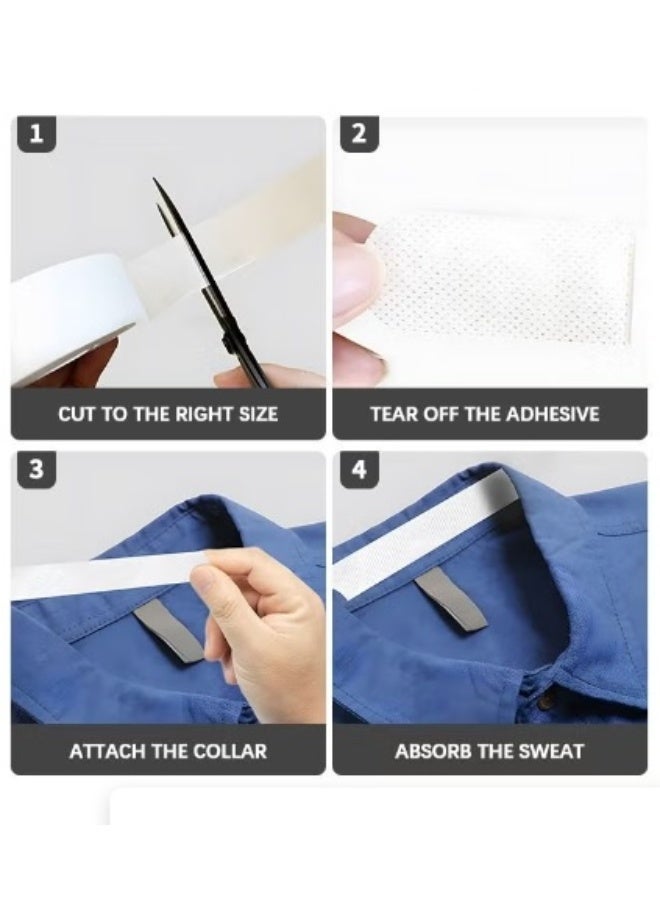 1

CUT TO THE RIGHT SIZE

2

TEAR OFF THE ADHESIVE

3

ATTACH THE COLLAR

4

ABSORB THE SWEAT