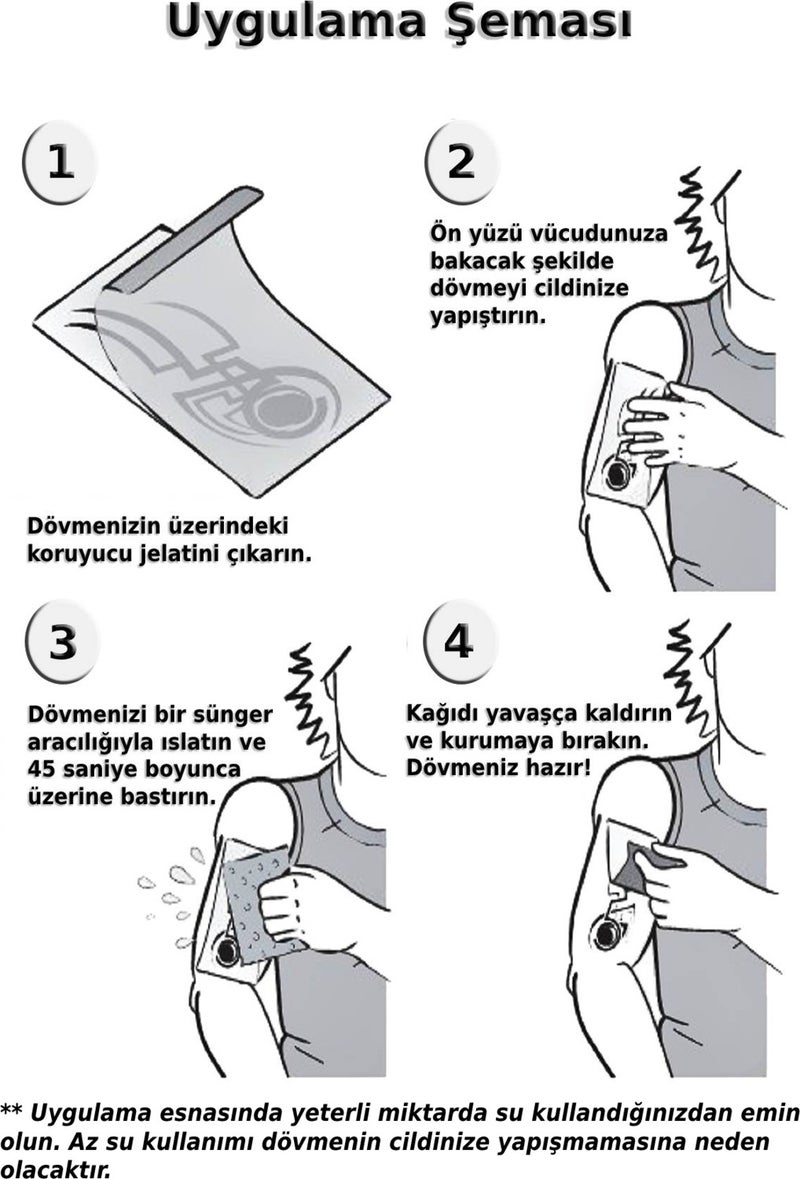 Uygulama Şeması

1

Dövmenizin üzerindeki koruyucu jelatini çıkarın.

2

Ön yüzü vücudunuza bakacak şekilde dövmeyi cildinize yapıştırın.

3

Dövmenizi bir sünger aracılığıyla ıslatın ve 45 saniye boyunca üzerine bastırın.

4

Kağıdı yavaşça kaldırın ve kurumaya bırakın. Dövmeniz hazır!

** Uygulama esnasında yeterli miktarda su kullandığınızdan emin olun. Az su kullanımı dövmenin cildinize yapışmamasına neden olacaktır.