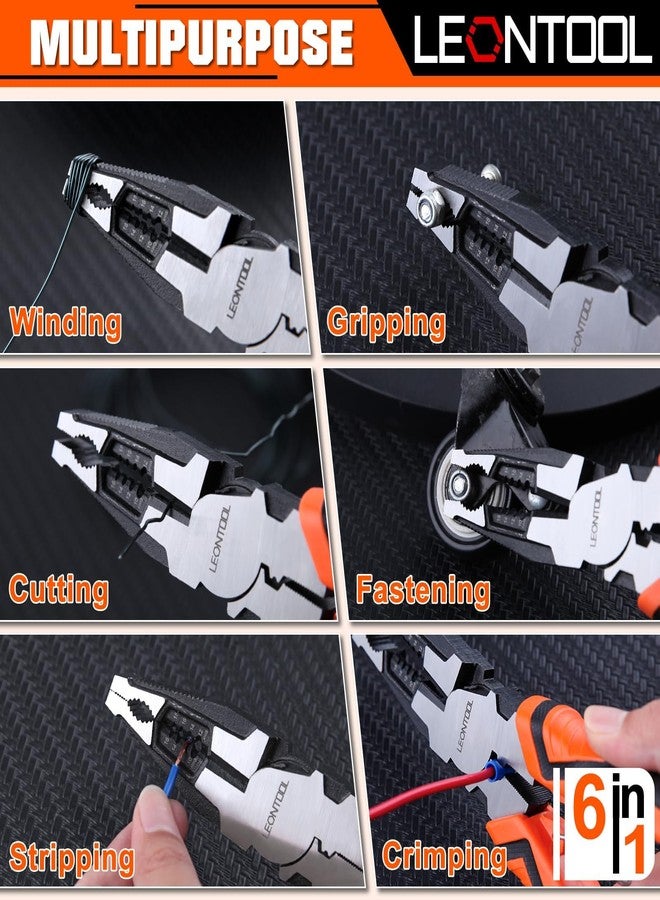 MULTIPURPOSE
LEONTOOL

LEONTOOL
Winding

LEONTOOL
Gripping

LEONTOOL
Cutting

LEONTOOL
Fastening

LEONTOOL
Stripping

LEONTOOL
Crimping

6 in 1