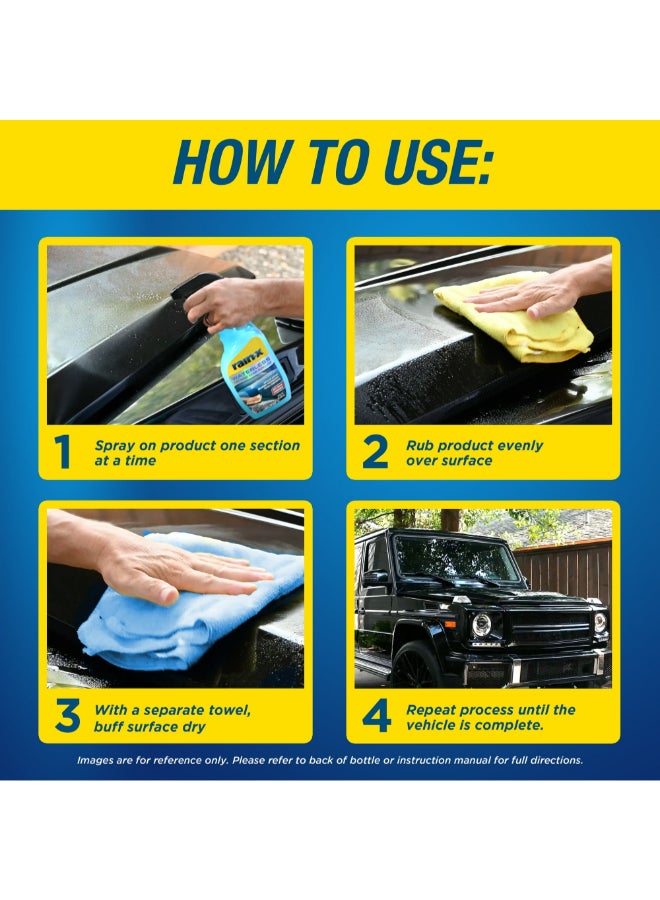 HOW TO USE:

rain·x

1 Spray on product one section at a time

2 Rub product evenly over surface

3 With a separate towel, buff surface dry

4 Repeat process until the vehicle is complete.

Images are for reference only. Please refer to back of bottle or instruction manual for full directions.