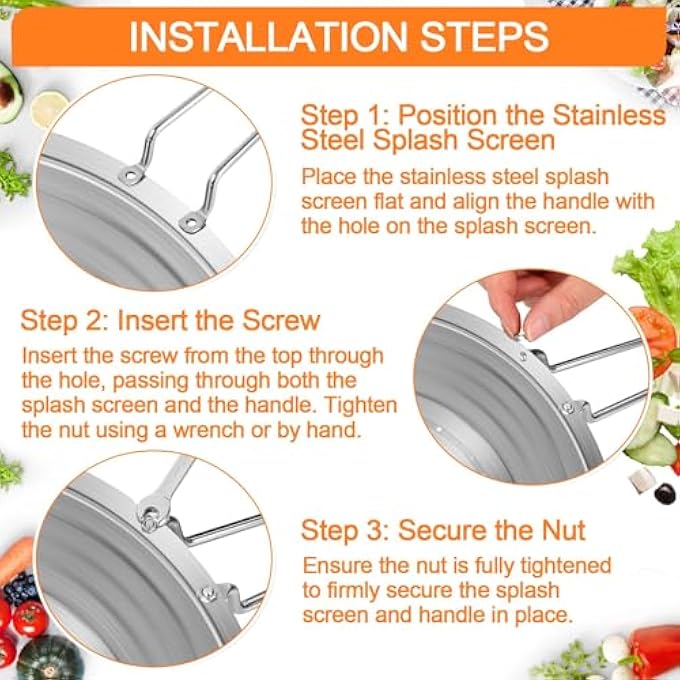 INSTALLATION STEPS

Step 1: Position the Stainless Steel Splash Screen

Place the stainless steel splash screen flat and align the handle with the hole on the splash screen.

Step 2: Insert the Screw

Insert the screw from the top through the hole, passing through both the splash screen and the handle. Tighten the nut using a wrench or by hand.

Step 3: Secure the Nut

Ensure the nut is fully tightened to firmly secure the splash screen and handle in place.