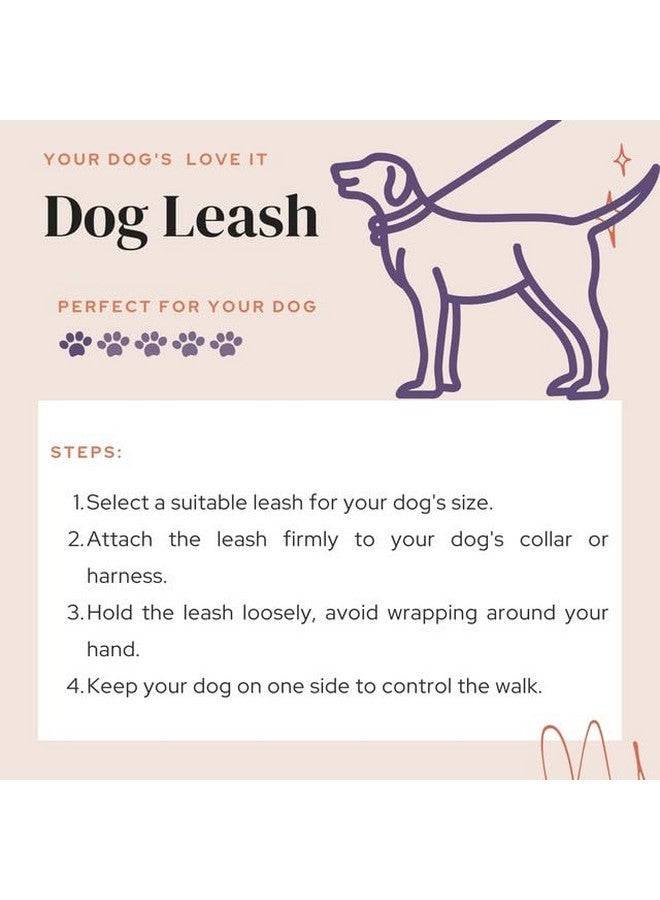 YOUR DOG'S LOVE IT

Dog Leash

PERFECT FOR YOUR DOG

STEPS:

1. Select a suitable leash for your dog's size.
2. Attach the leash firmly to your dog's collar or harness.
3. Hold the leash loosely, avoid wrapping around your hand.
4. Keep your dog on one side to control the walk.