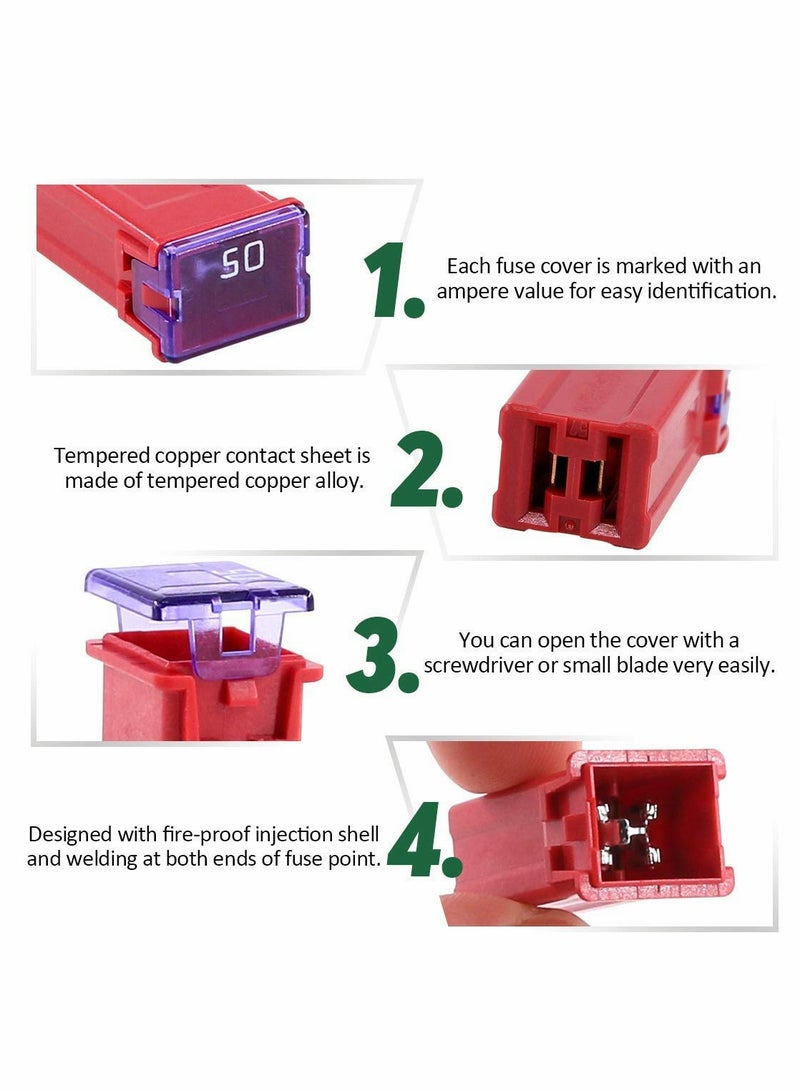 50

1.

Each fuse cover is marked with an ampere value for easy identification.

Tempered copper contact sheet is made of tempered copper alloy.

2.

3.

You can open the cover with a screwdriver or small blade very easily.

Designed with fire-proof injection shell and welding at both ends of fuse point.

4.