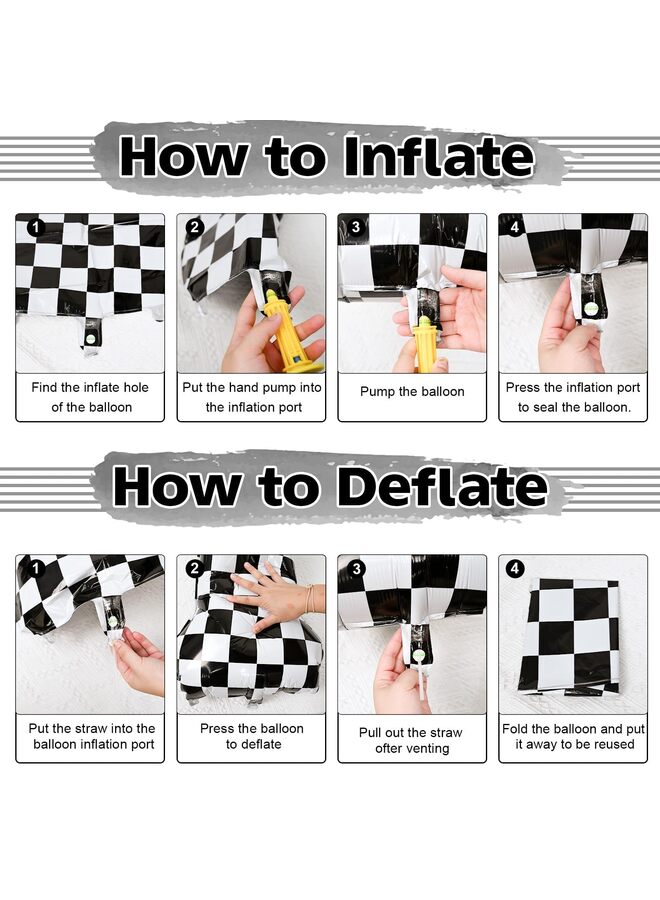 How to Inflate

1
Find the inflate hole of the balloon

2
Put the hand pump into the inflation port

3
Pump the balloon

4
Press the inflation port to seal the balloon.

How to Deflate

1
Put the straw into the balloon inflation port

2
Press the balloon to deflate

3
Pull out the straw ofter venting

4
Fold the balloon and put it away to be reused