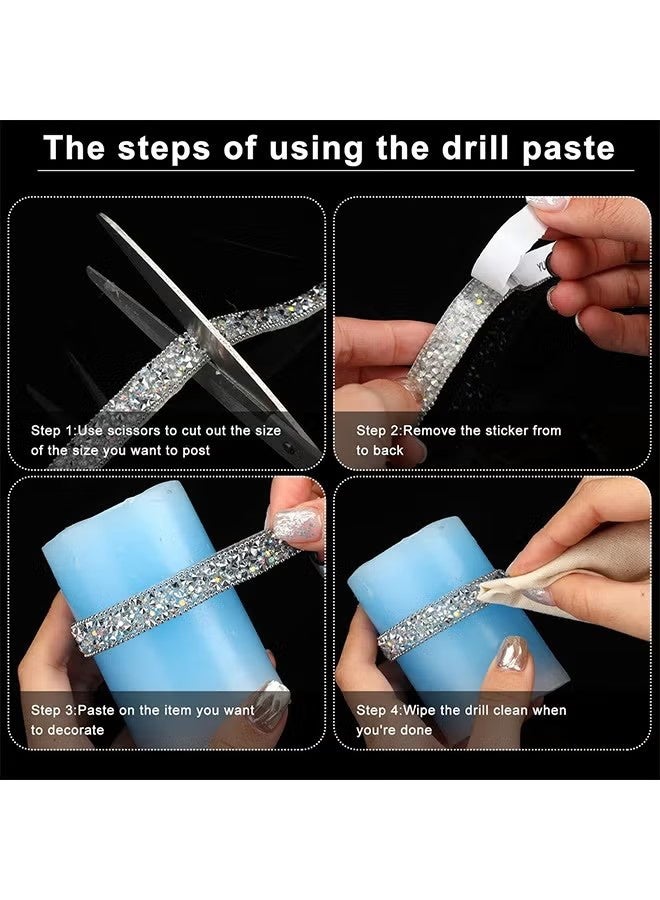 The steps of using the drill paste

Step 1:Use scissors to cut out the size of the size you want to post

Step 2:Remove the sticker from to back

Step 3:Paste on the item you want to decorate

Step 4:Wipe the drill clean when you're done