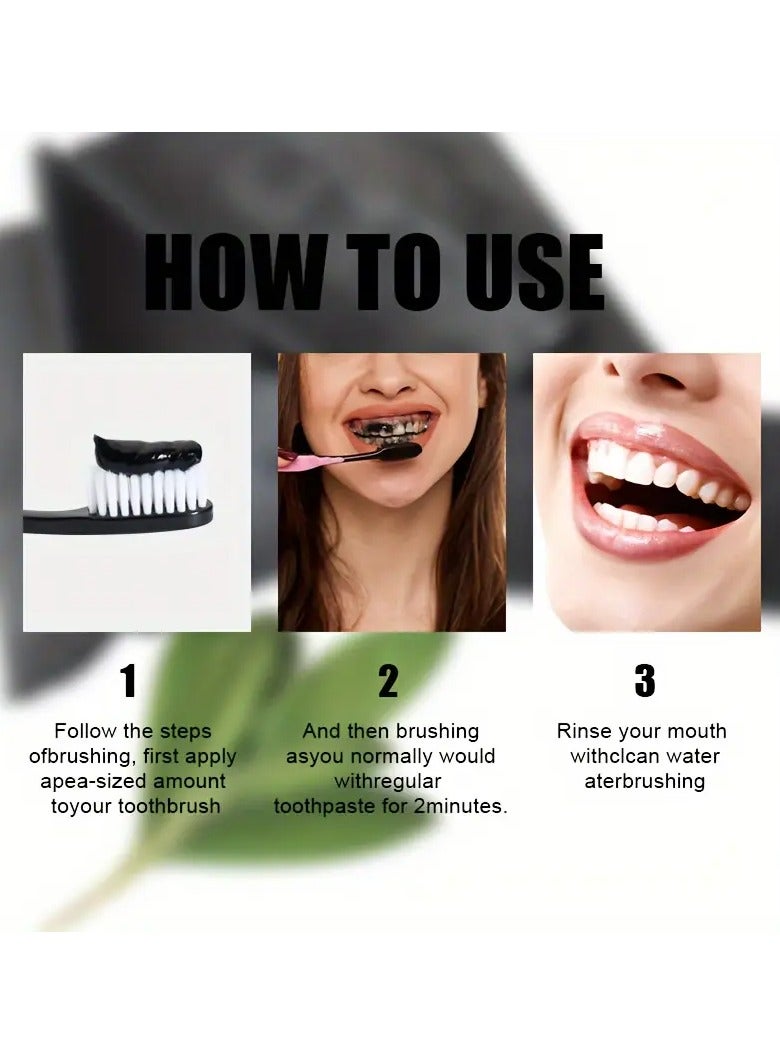 HOW TO USE

1

Follow the steps ofbrushing, first apply apea-sized amount toyour toothbrush

2

And then brushing asyou normally would withregular toothpaste for 2minutes.

3

Rinse your mouth withclcan water aterbrushing