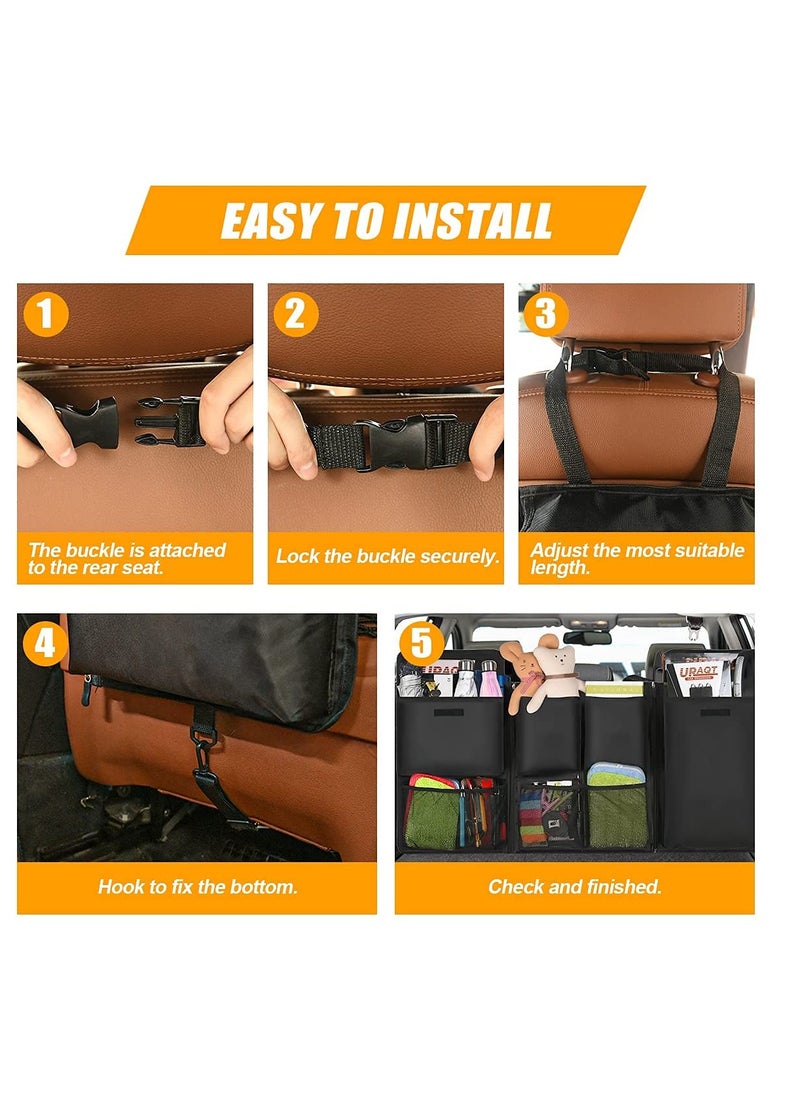 EASY TO INSTALL

1
The buckle is attached to the rear seat.

2
Lock the buckle securely.

3
Adjust the most suitable length.

4
Hook to fix the bottom.

5
URAQT
Check and finished.