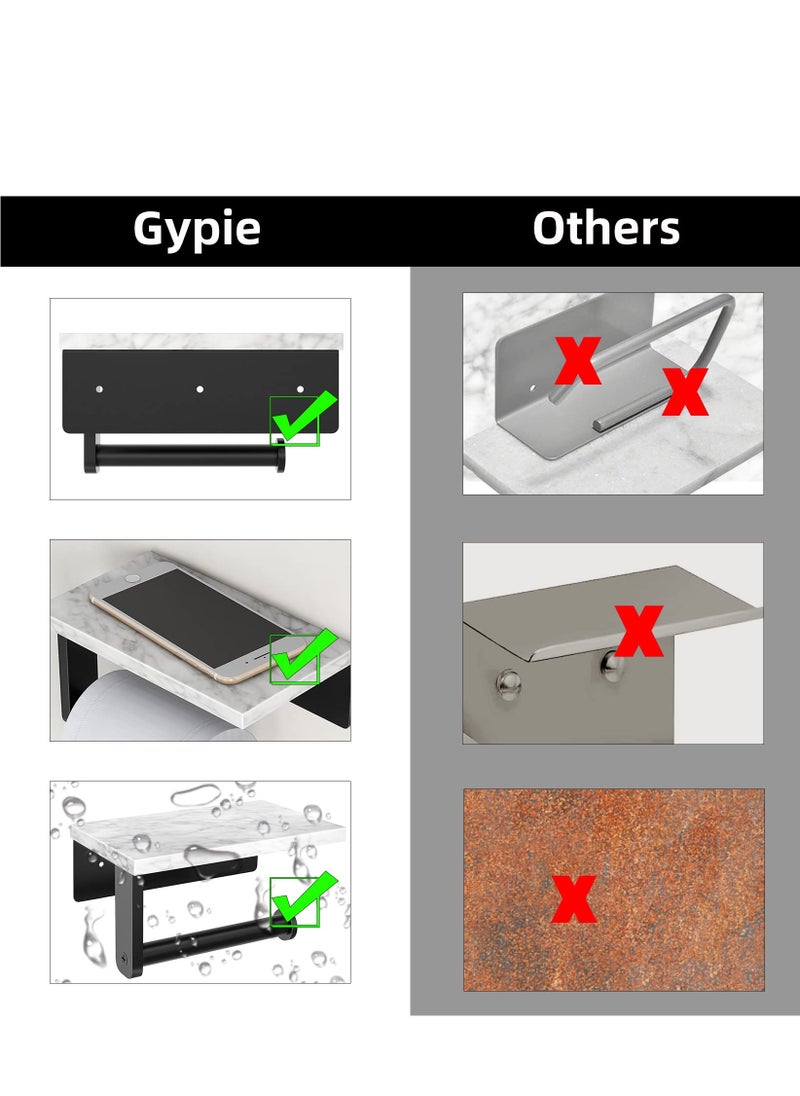 Gypie

Others