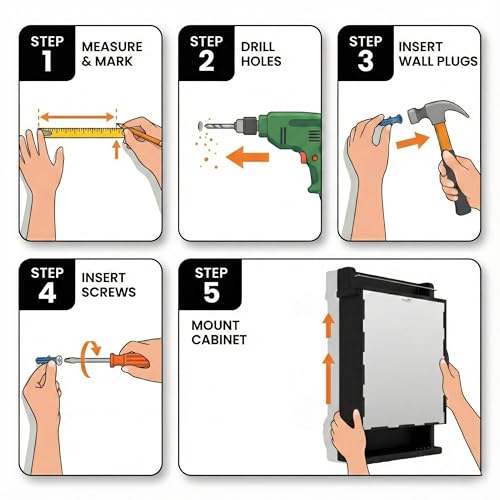 STEP 1
MEASURE & MARK

STEP 2
DRILL HOLES

STEP 3
INSERT WALL PLUGS

STEP 4
INSERT SCREWS

STEP 5
MOUNT CABINET