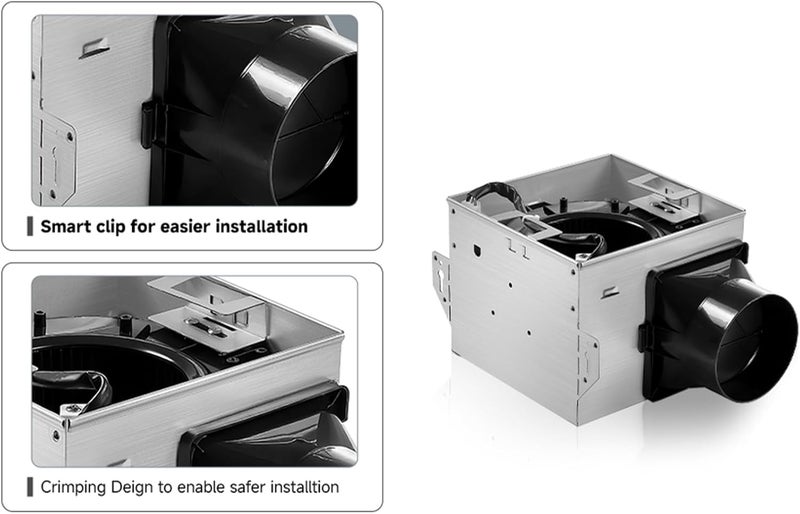 Smart clip for easier installation

Crimping Deign to enable safer installtion