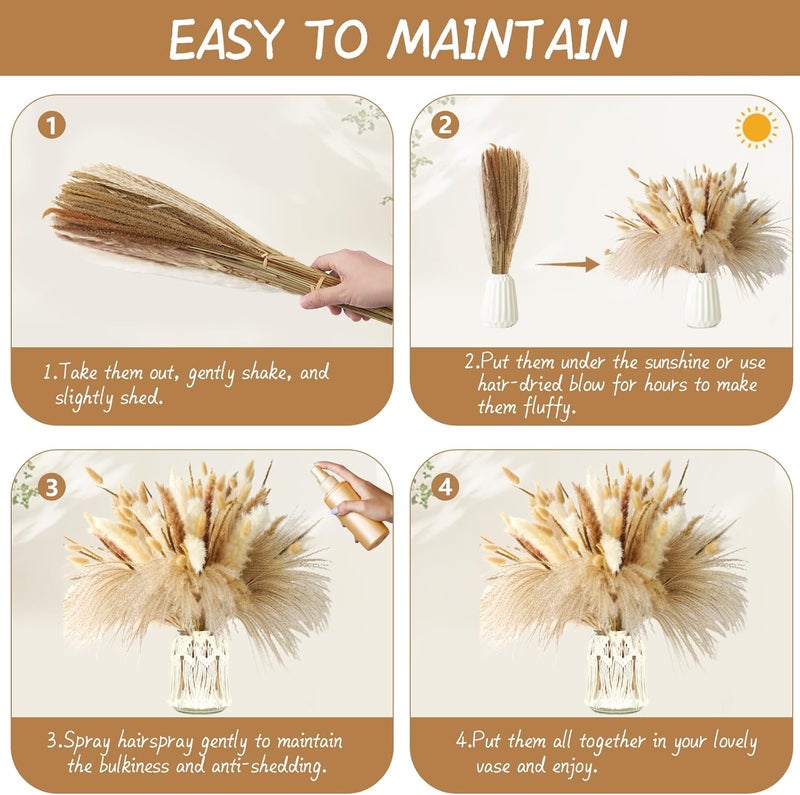 EASY TO MAINTAIN

1

1.Take them out, gently shake, and slightly shed.

2

2.Put them under the sunshine or use hair-dried blow for hours to make them fluffy.

3

3.Spray hairspray gently to maintain the bulkiness and anti-shedding.

4

4.Put them all together in your lovely vase and enjoy.