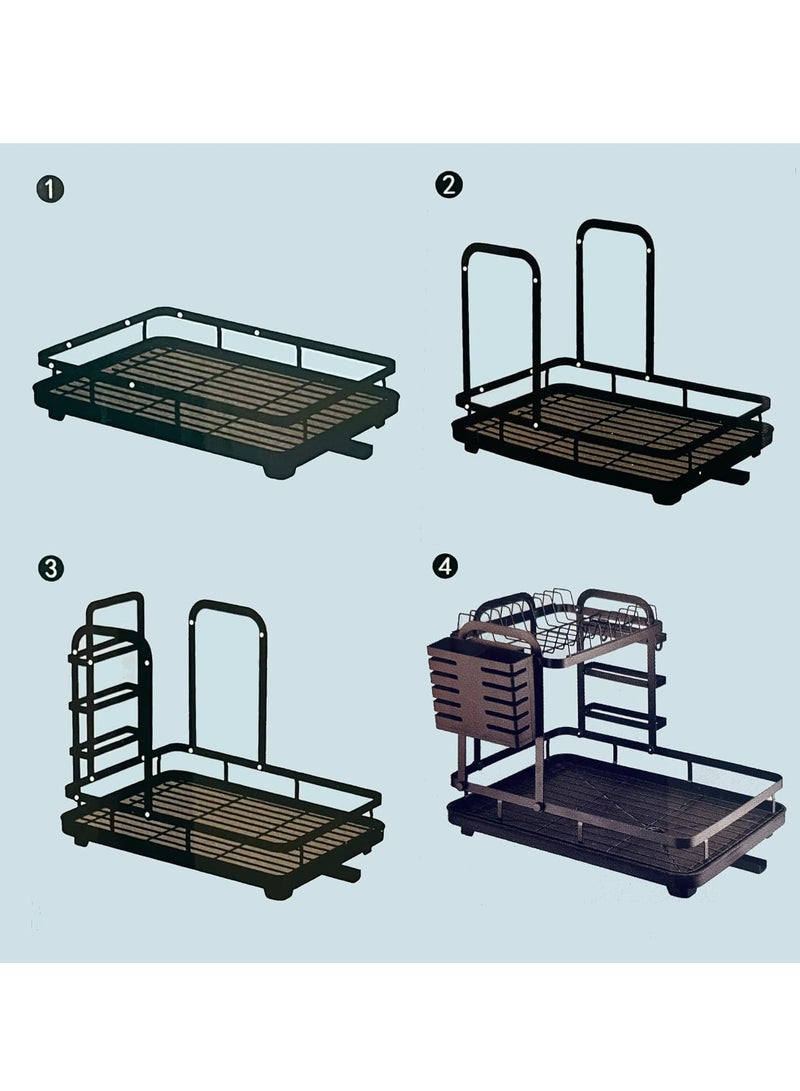 1

2

3

4