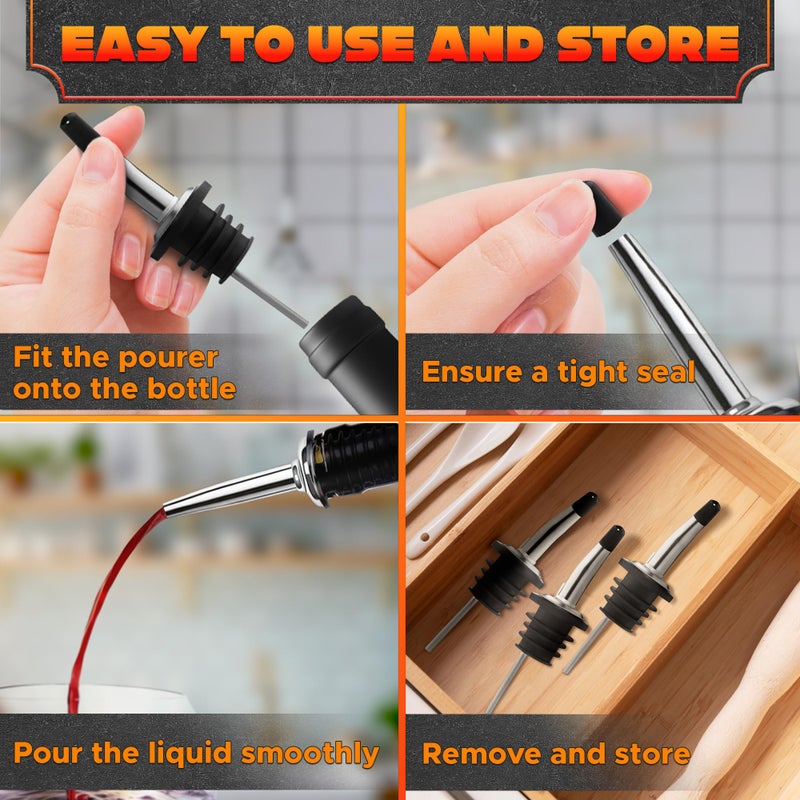 EASY TO USE AND STORE

Fit the pourer onto the bottle

Ensure a tight seal

Pour the liquid smoothly

Remove and store